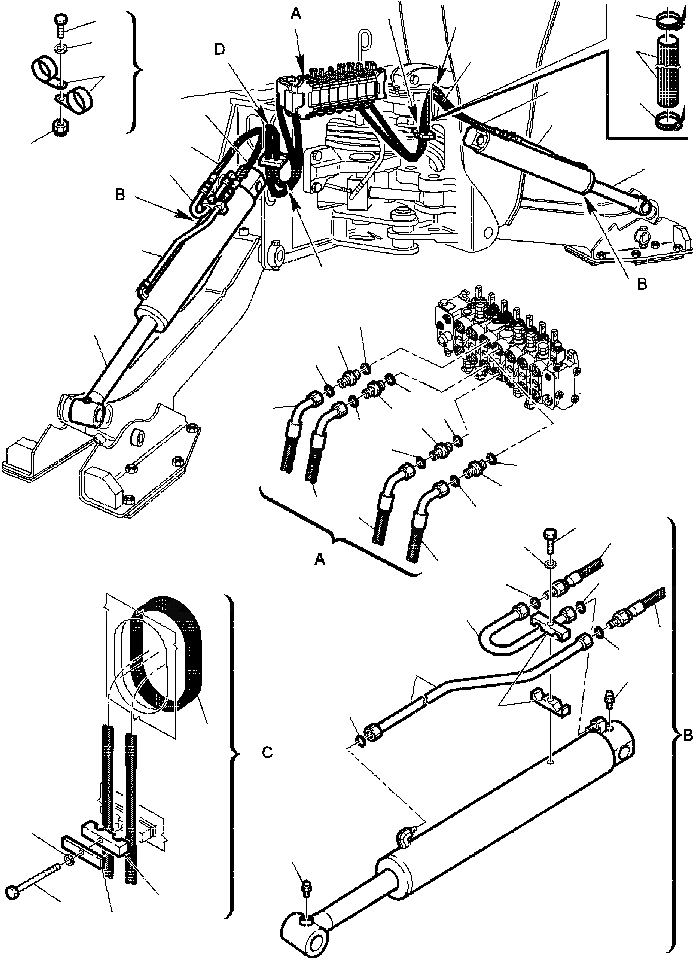 A
D
B
B
A
C
B