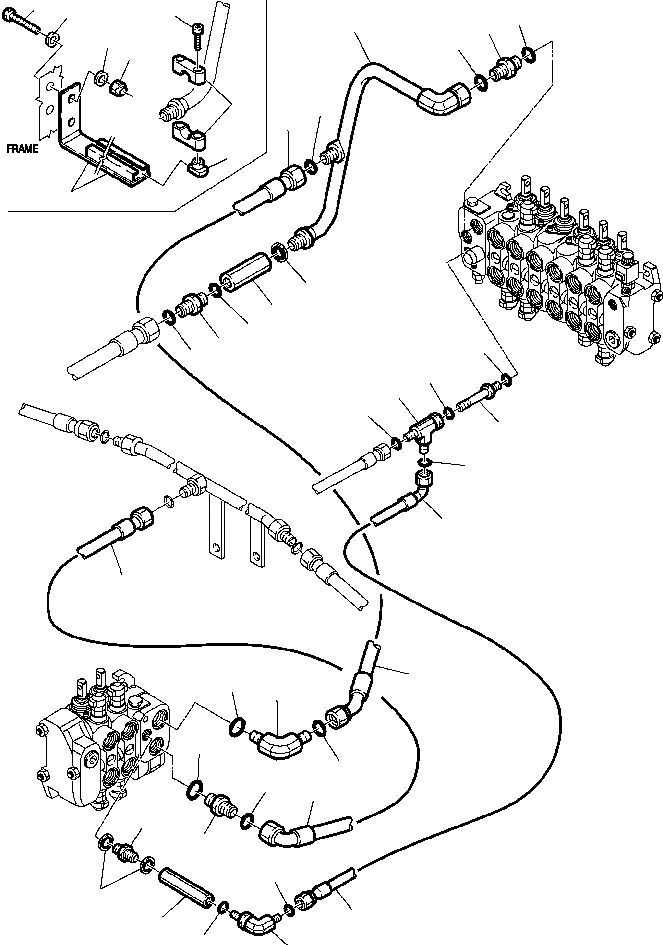 FRAME