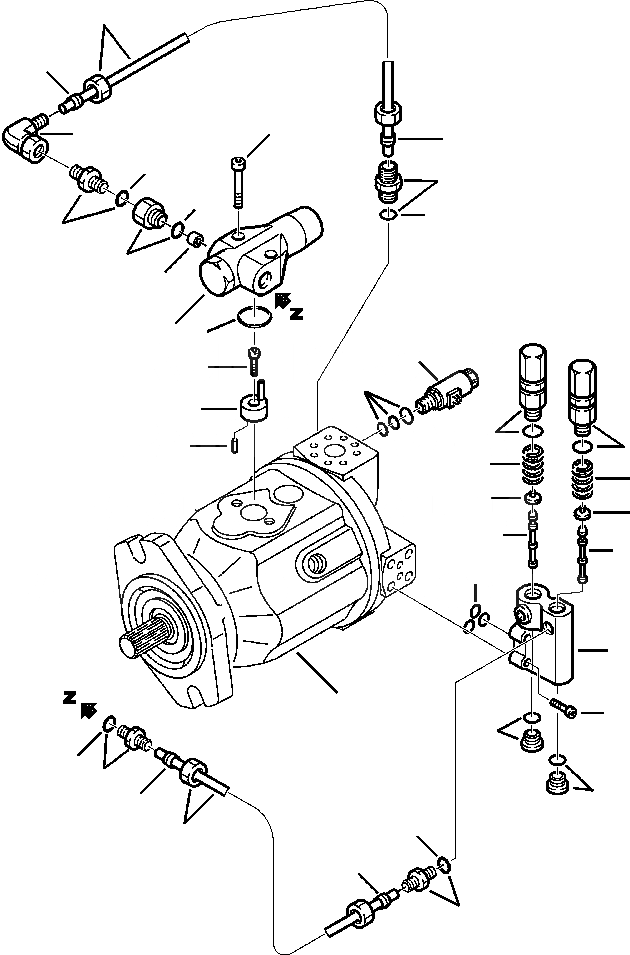 Z

Z