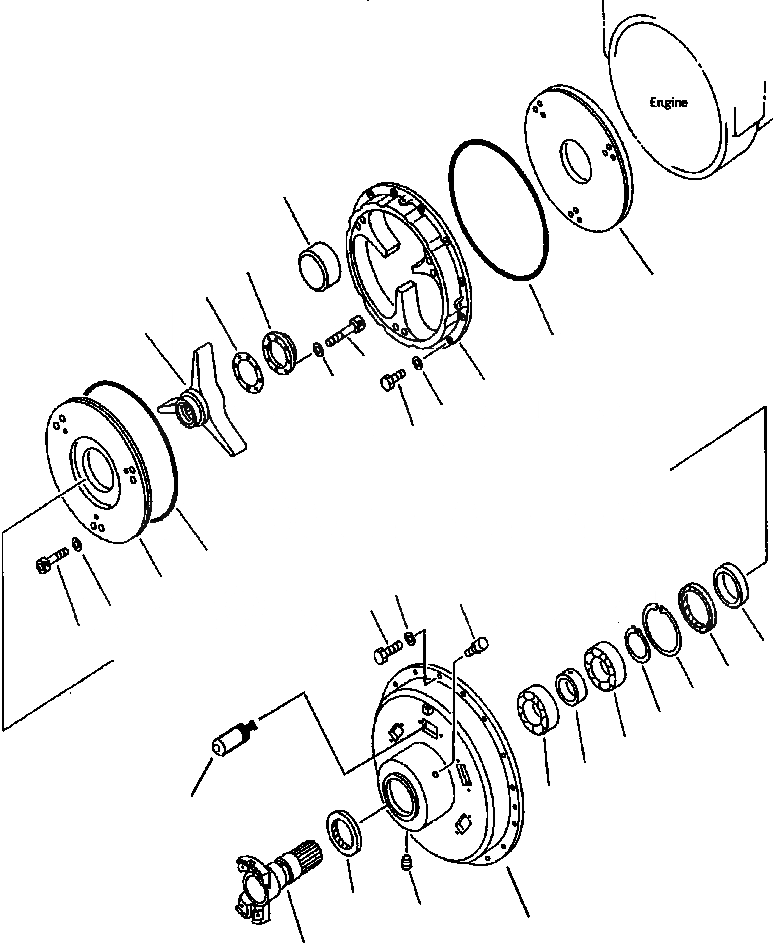 Engine