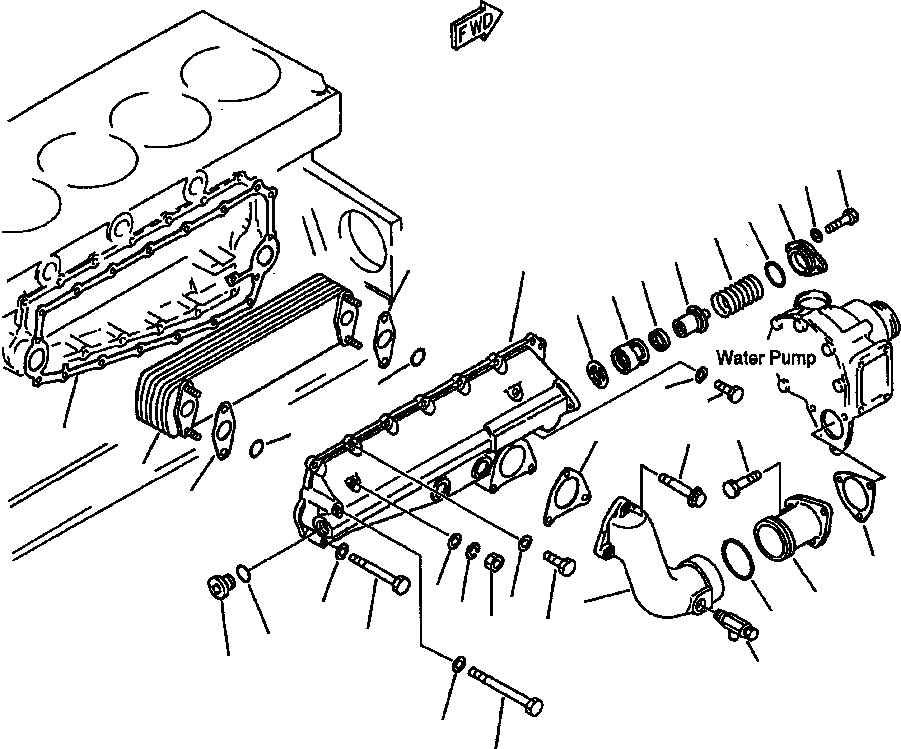 FWD

Water Pump