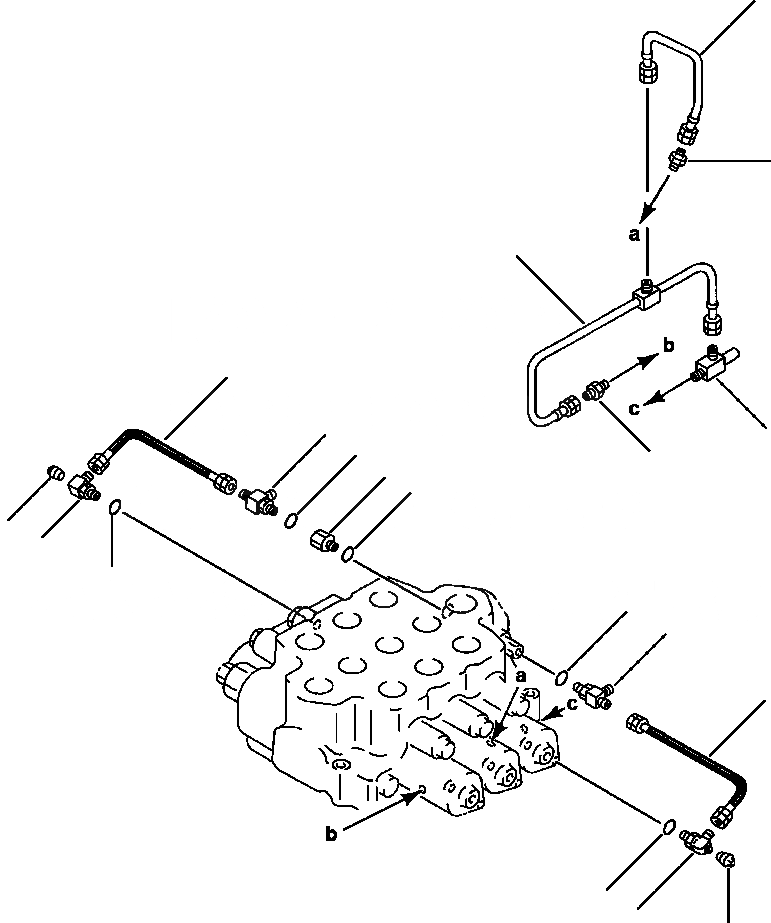 a
b
c
a
c
b