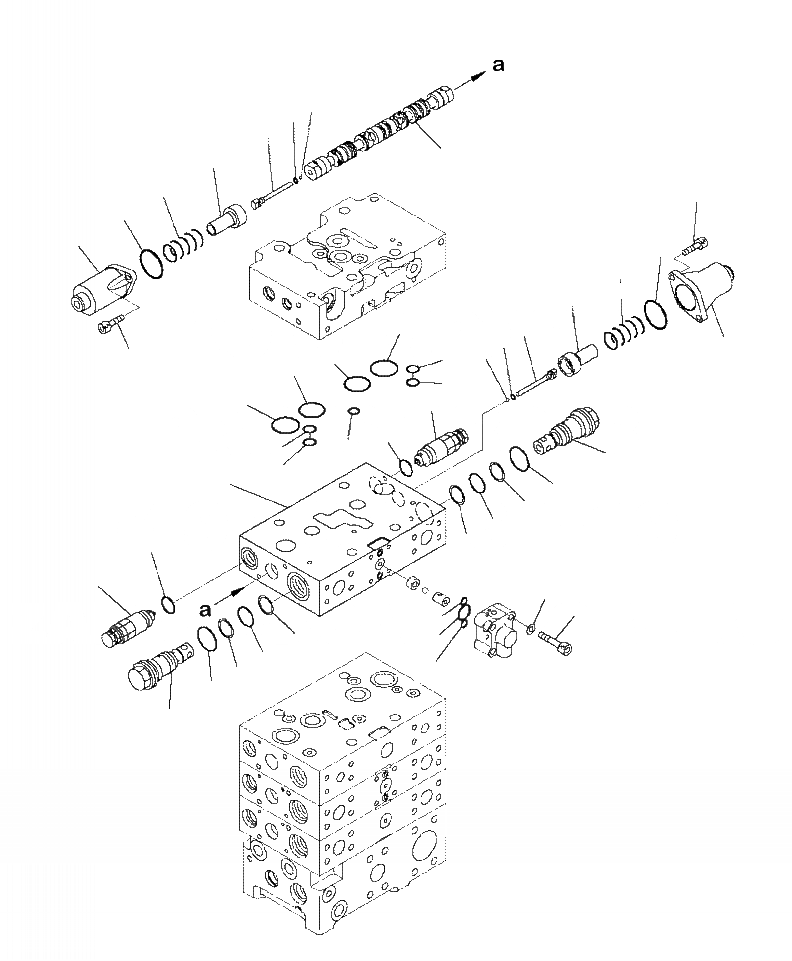 a

a