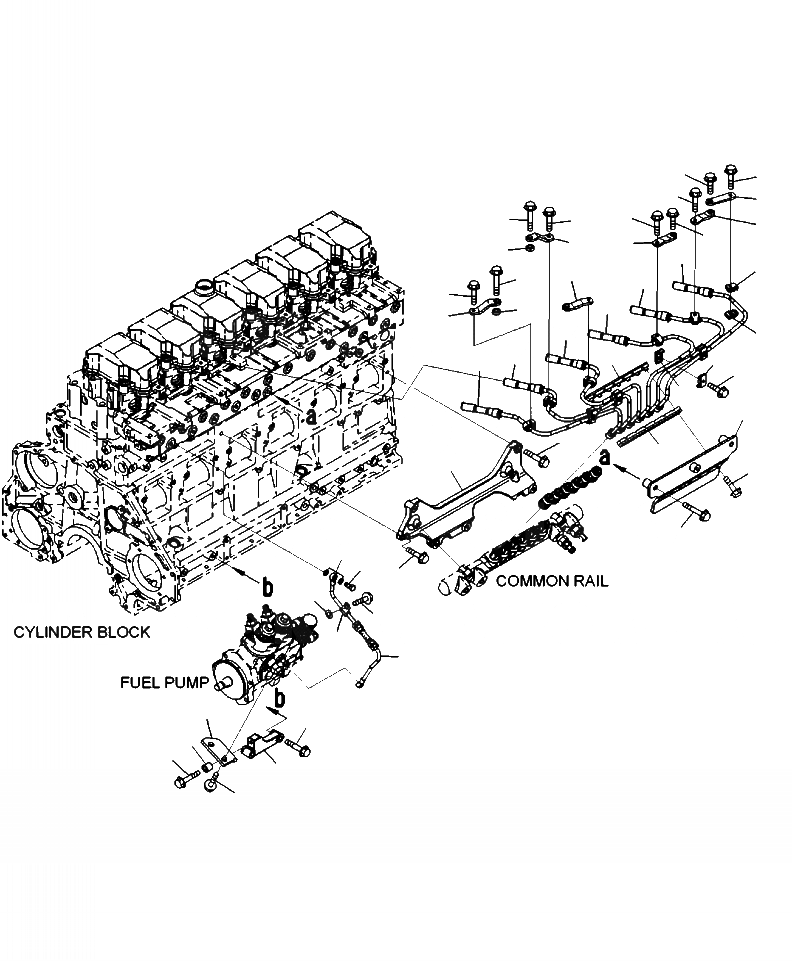 a
a
COMMON RAIL
b
CYLINDER BLOCK
FUEL PUMP
b