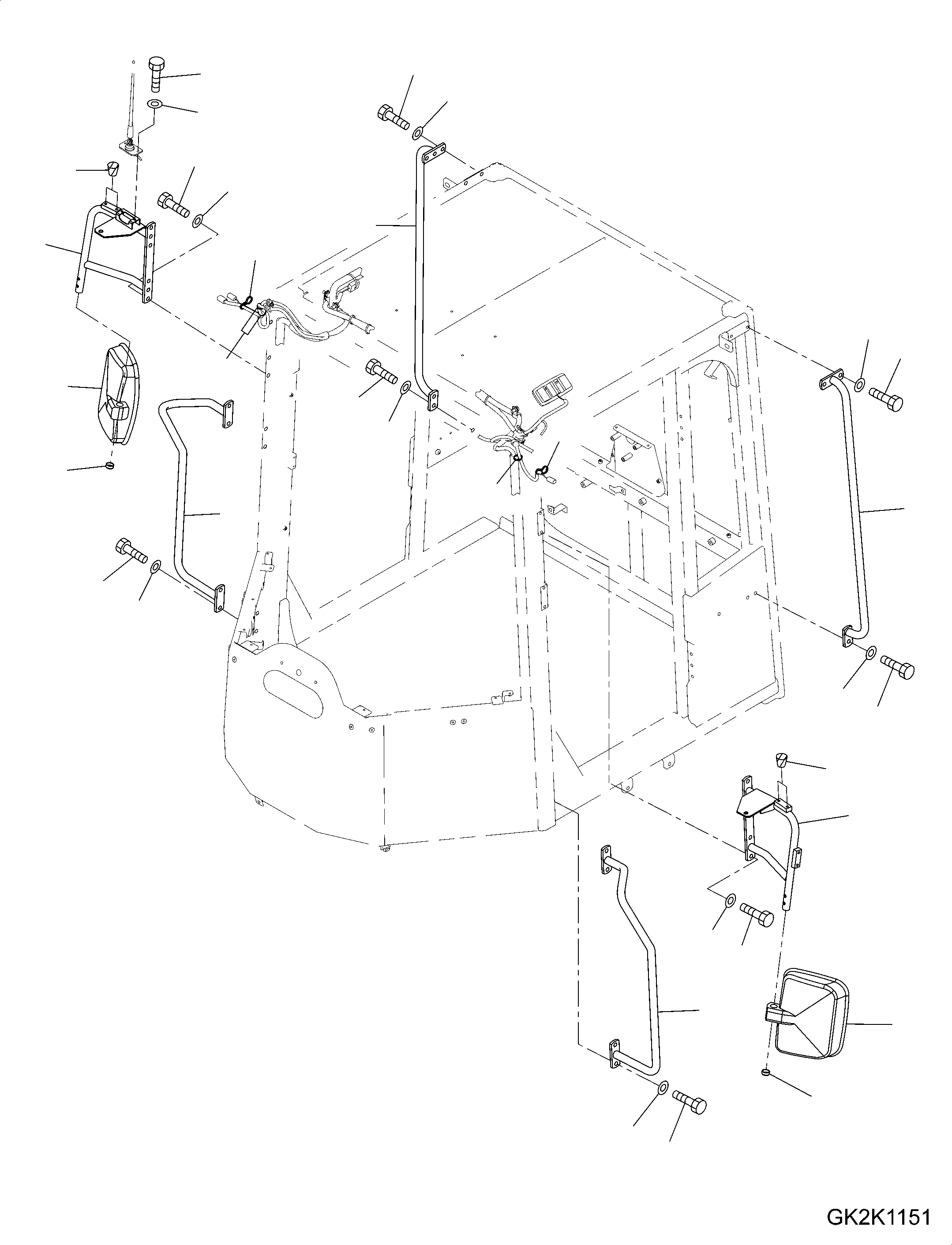 GK2K1151