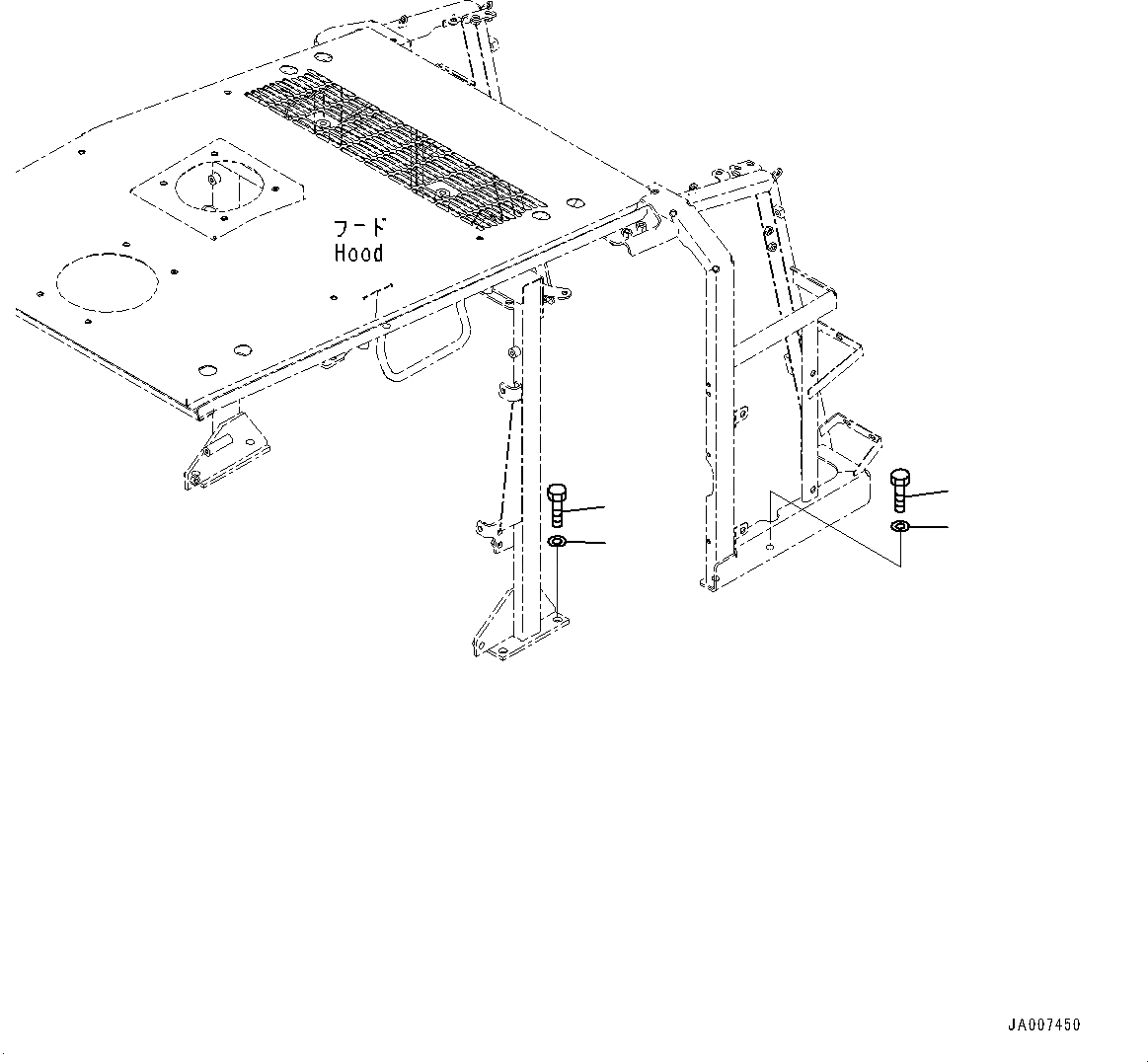 フード
Hood

JA007450