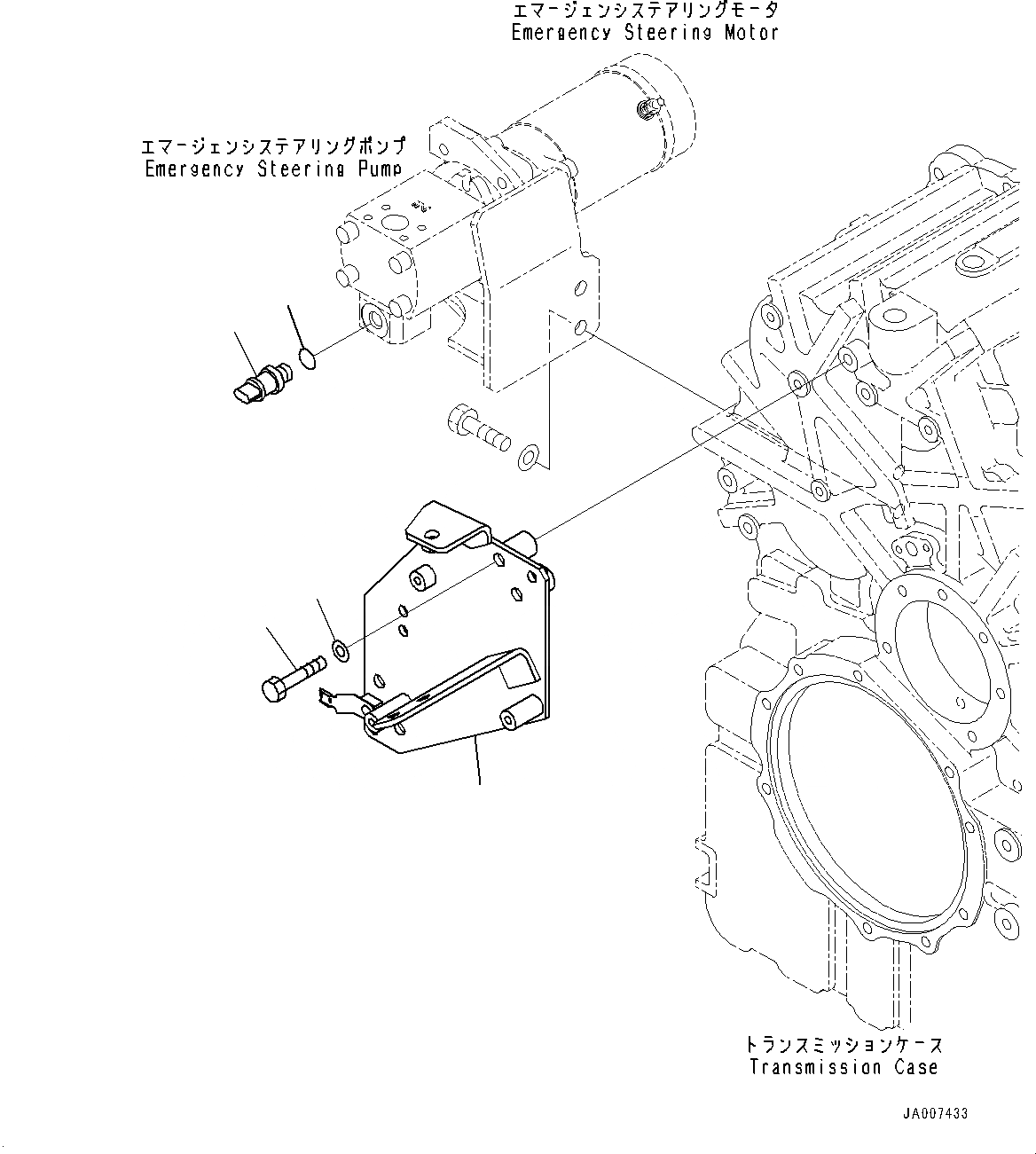 エマージェンシステアリングモータ
Emergency Steering Motor

エマージェンシステアリングポンプ
Emergency Steering Pump

トランスミッションケース
Transmission Case

JA007433