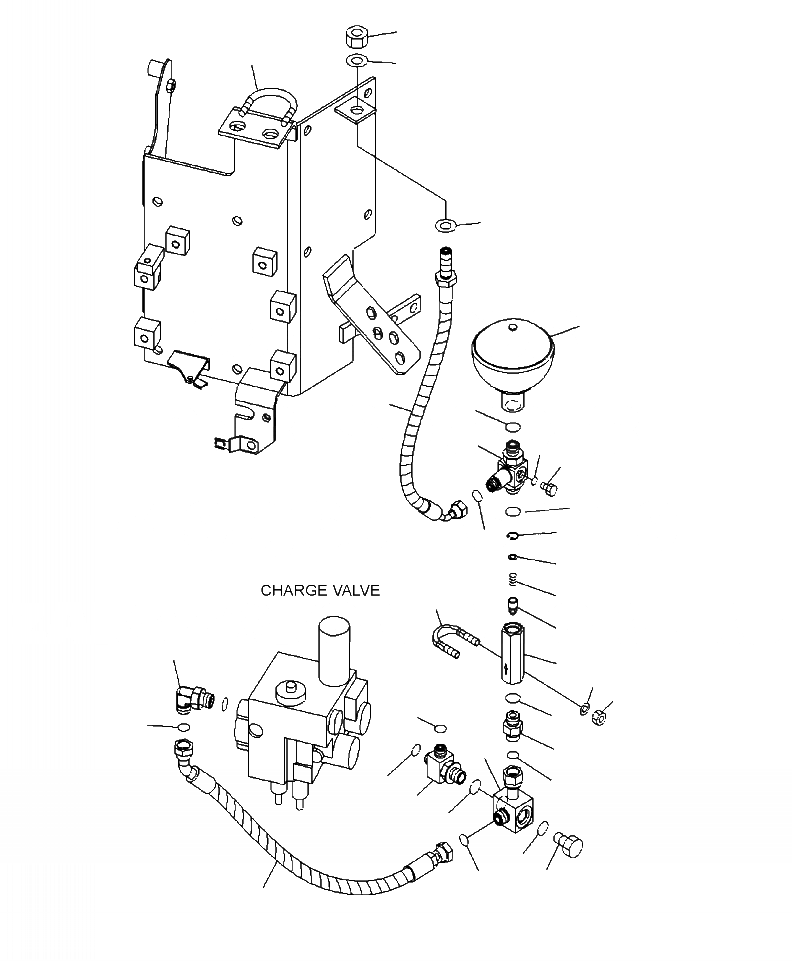 CHARGE VALVE