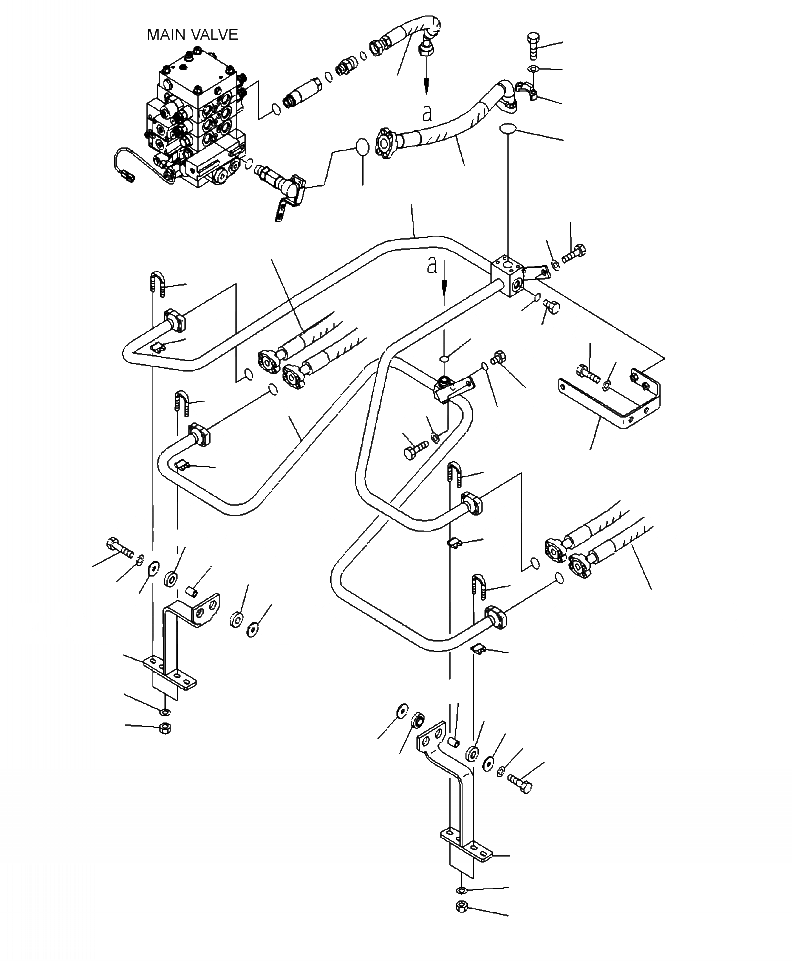 MAIN VALVE

a

a