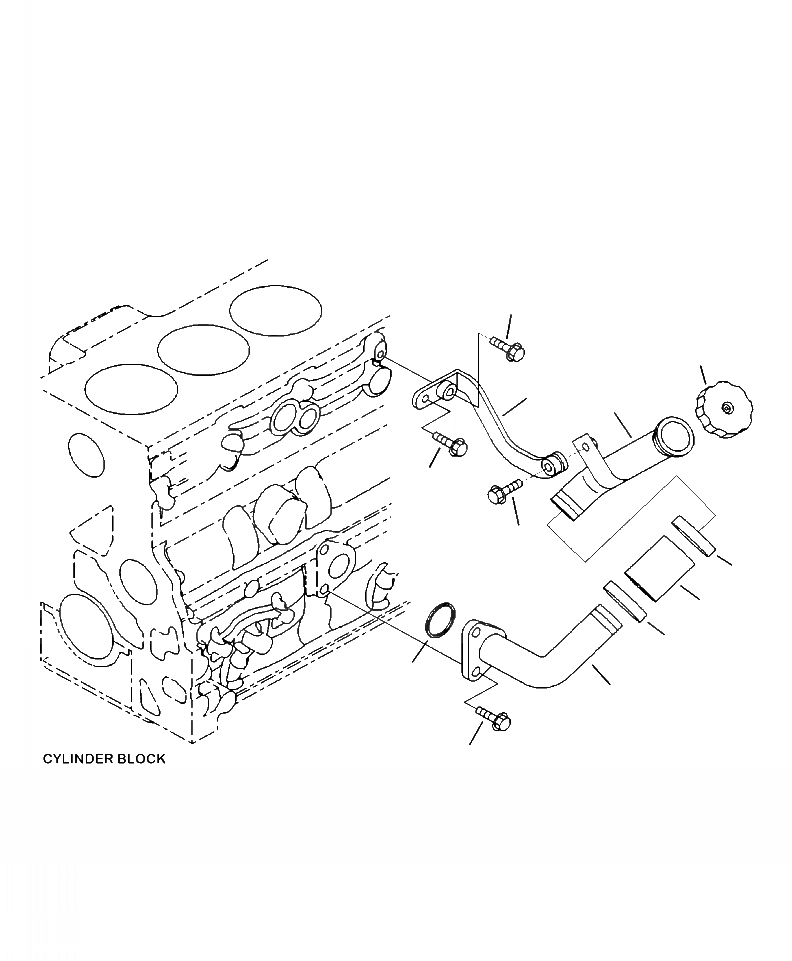 CYLINDER BLOCK