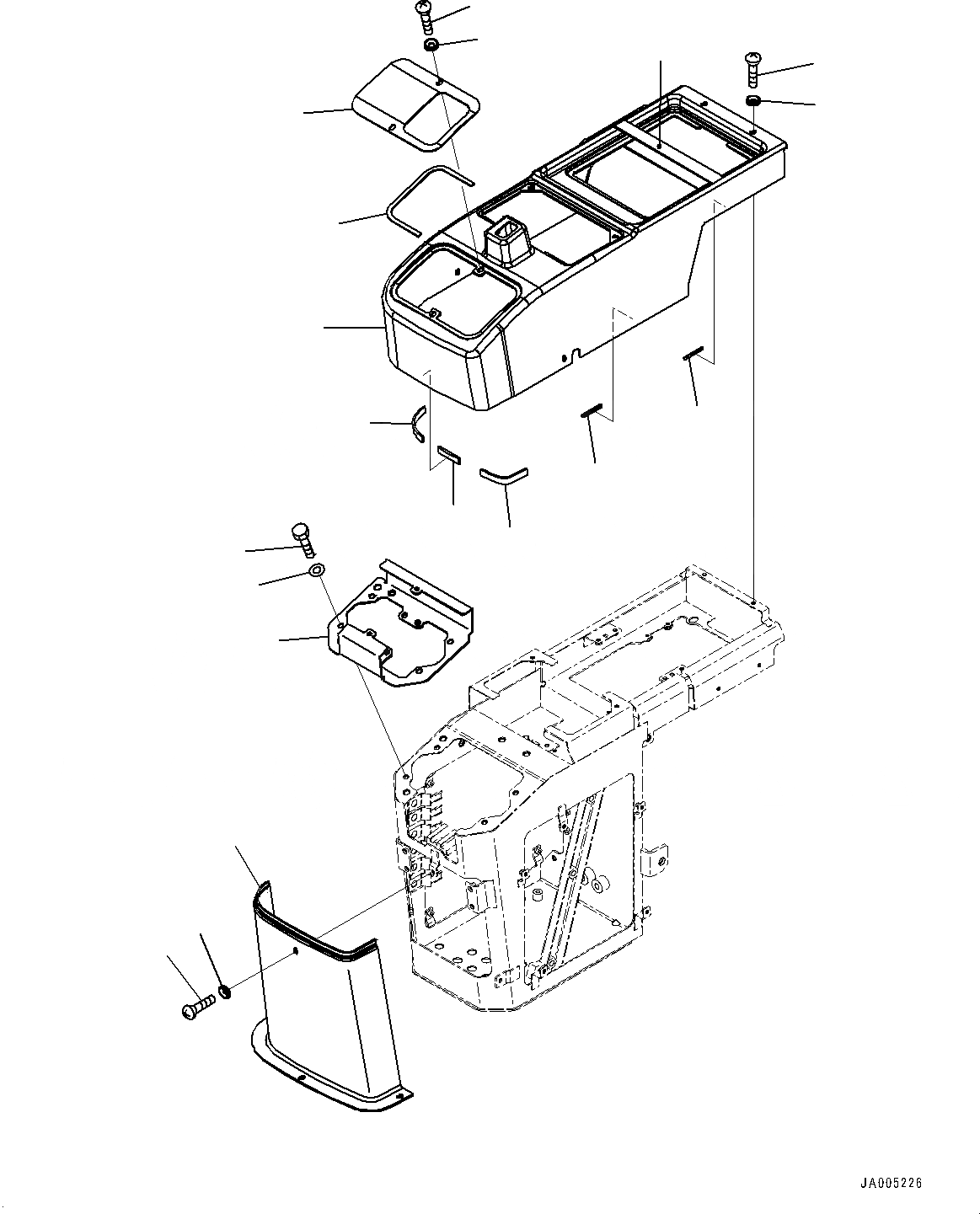 JA005226