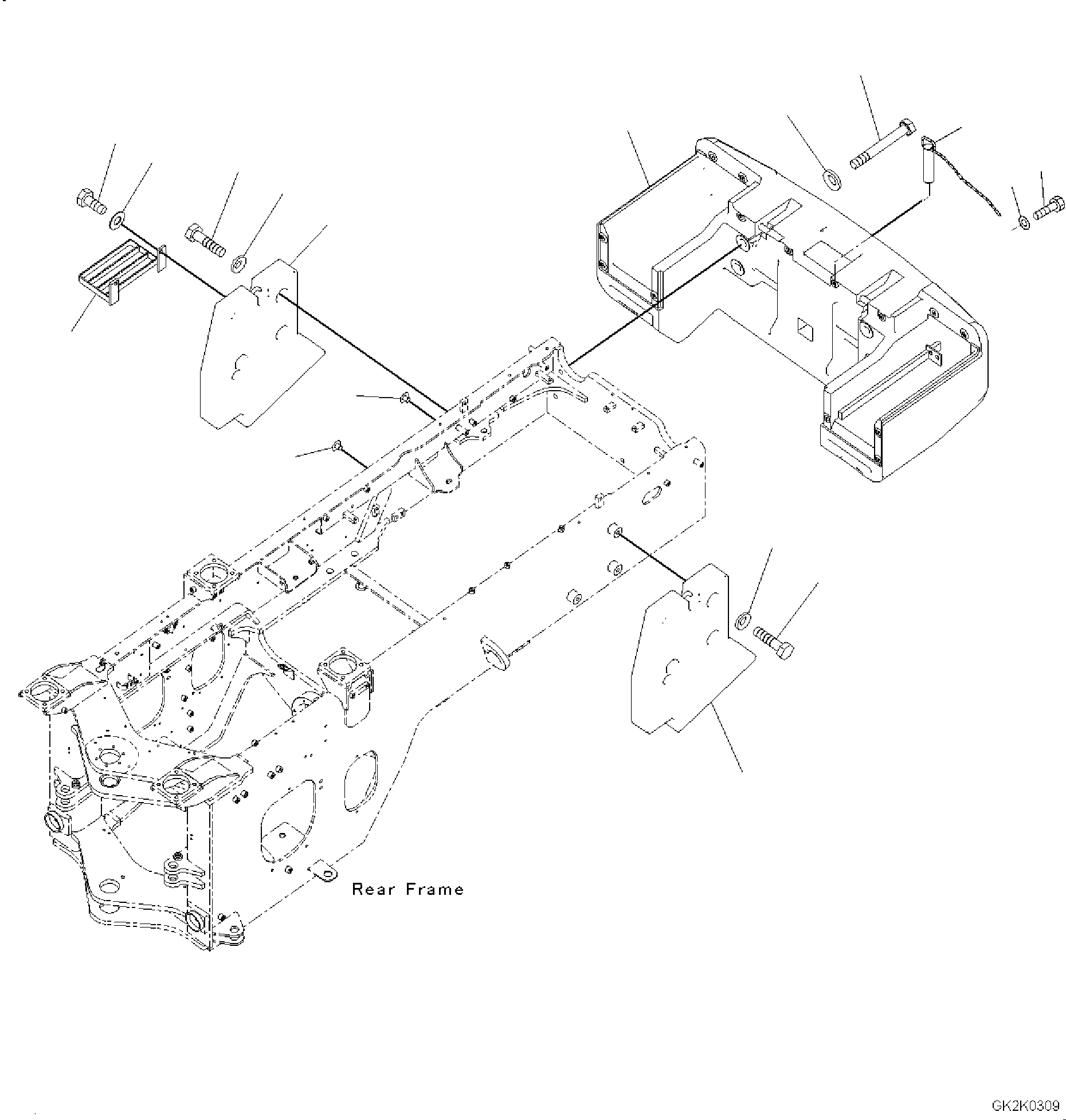 Rear Frame

GK2K0309