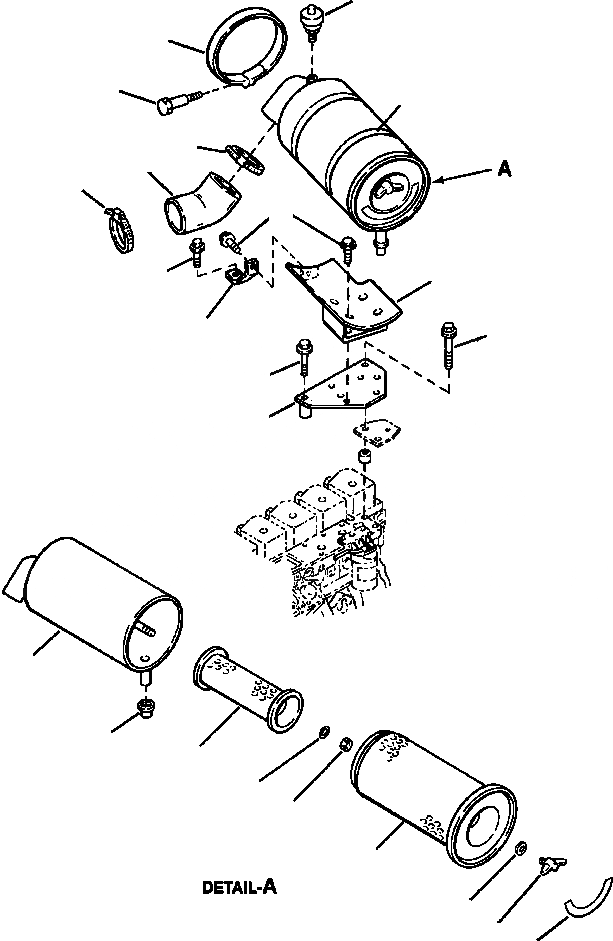 A

DETAIL-A