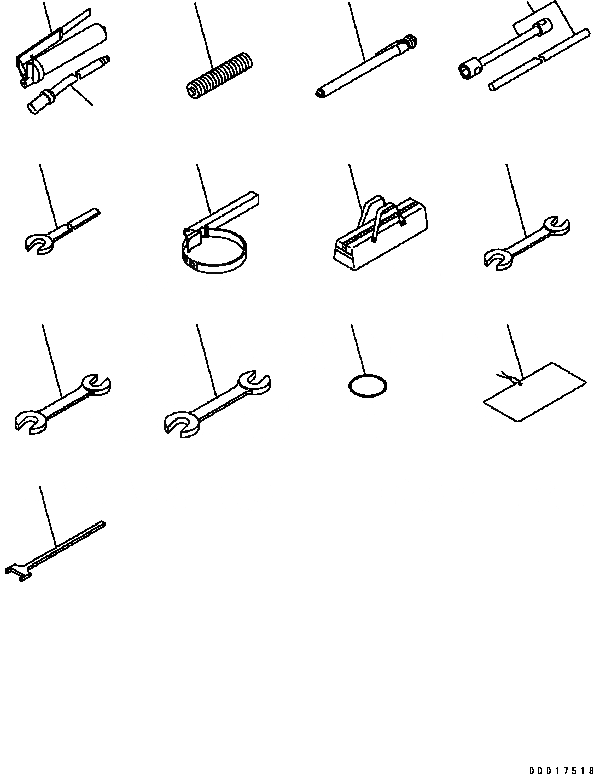 DDD17518