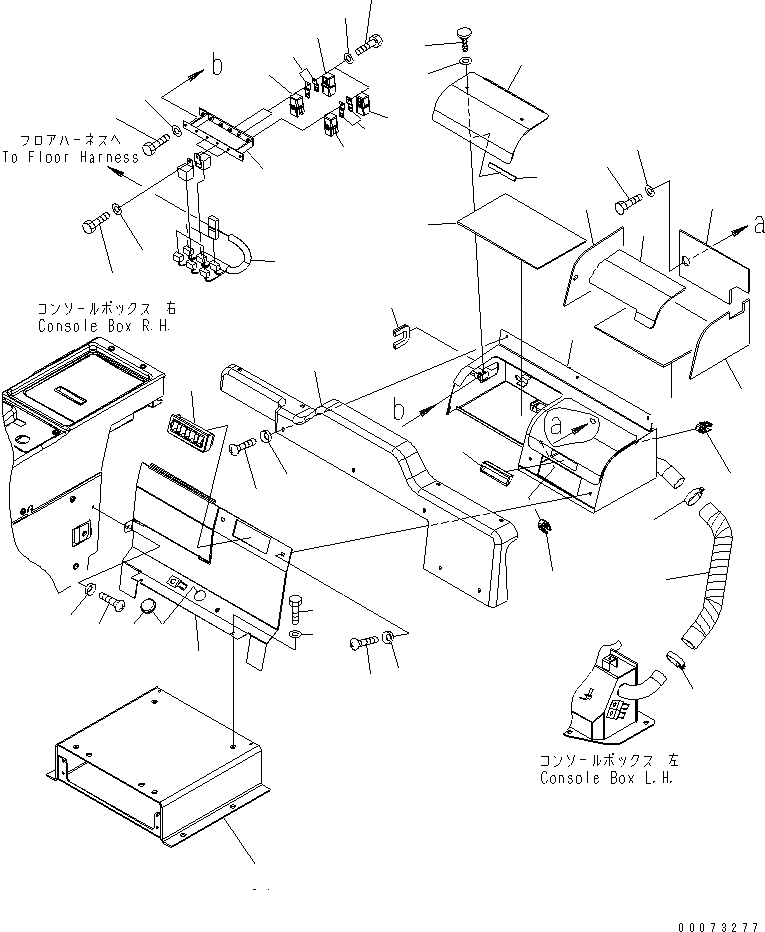 b
フロアハーネスへ
To Floor Harness
a
コンソールボックス 右
Console Box R.H.
b
a
コンソールボックス 左
Console Box L.H.
00073277