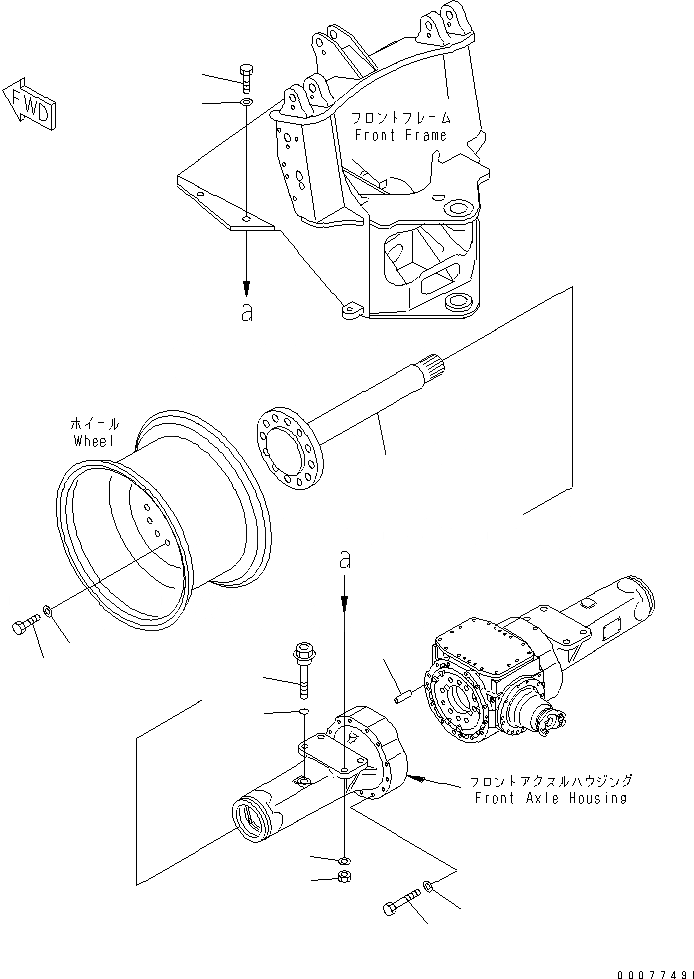 FWD

フロントフレーム
Front Frame

a

ホイール
Wheel

a

フロントアクスルハウジング
Front Axle Housing

00077491