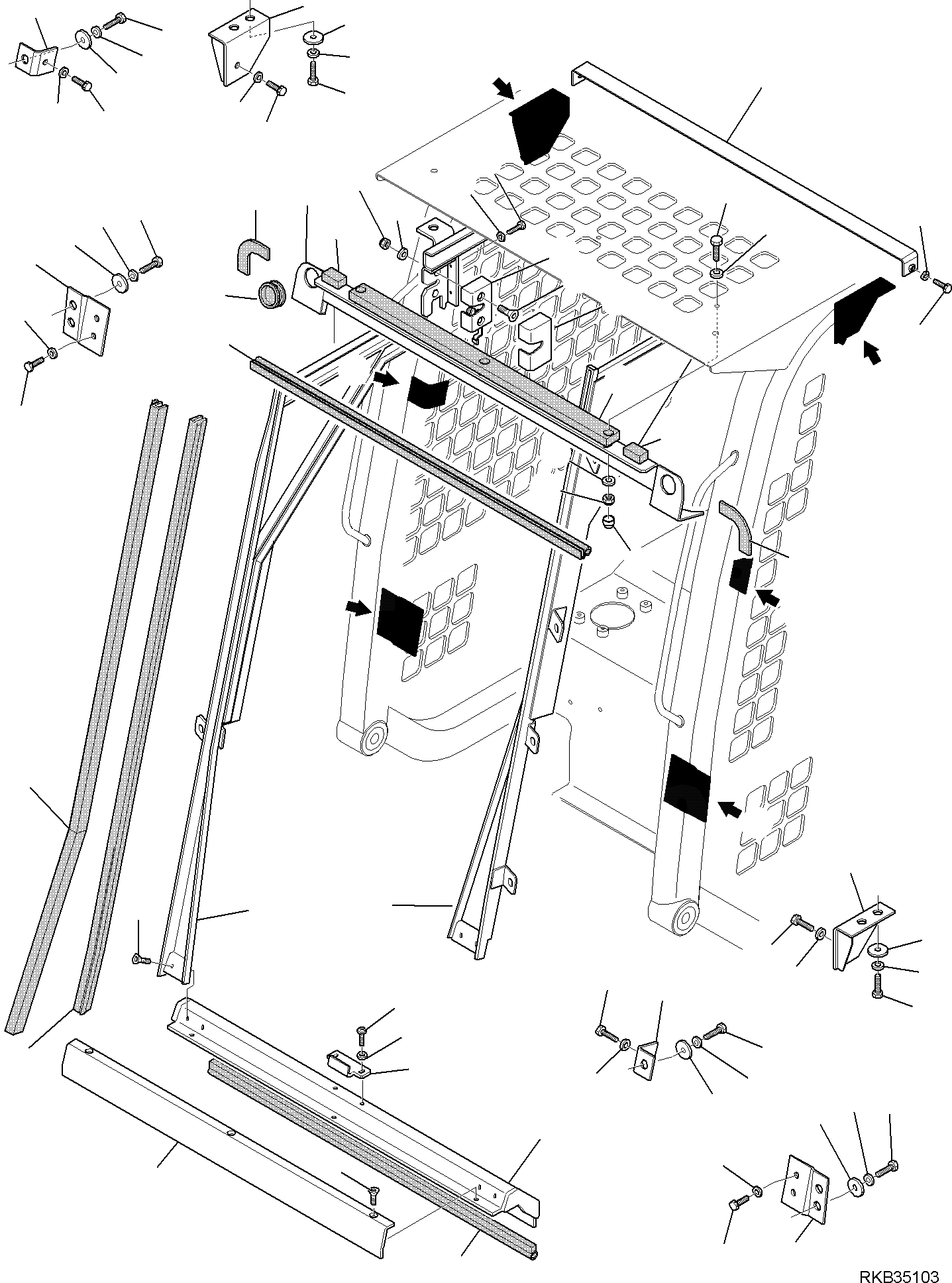 RKB35103