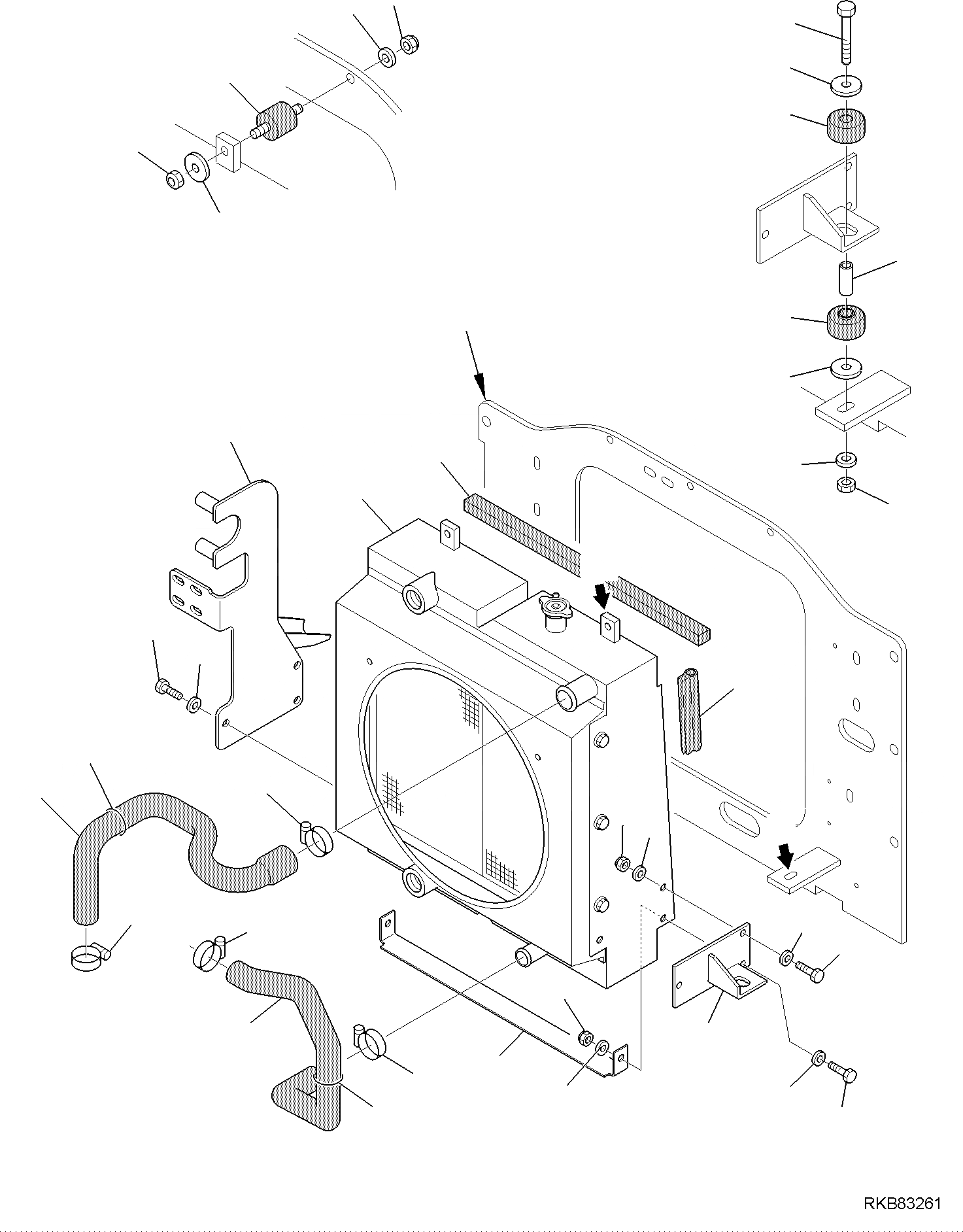 RKB83261