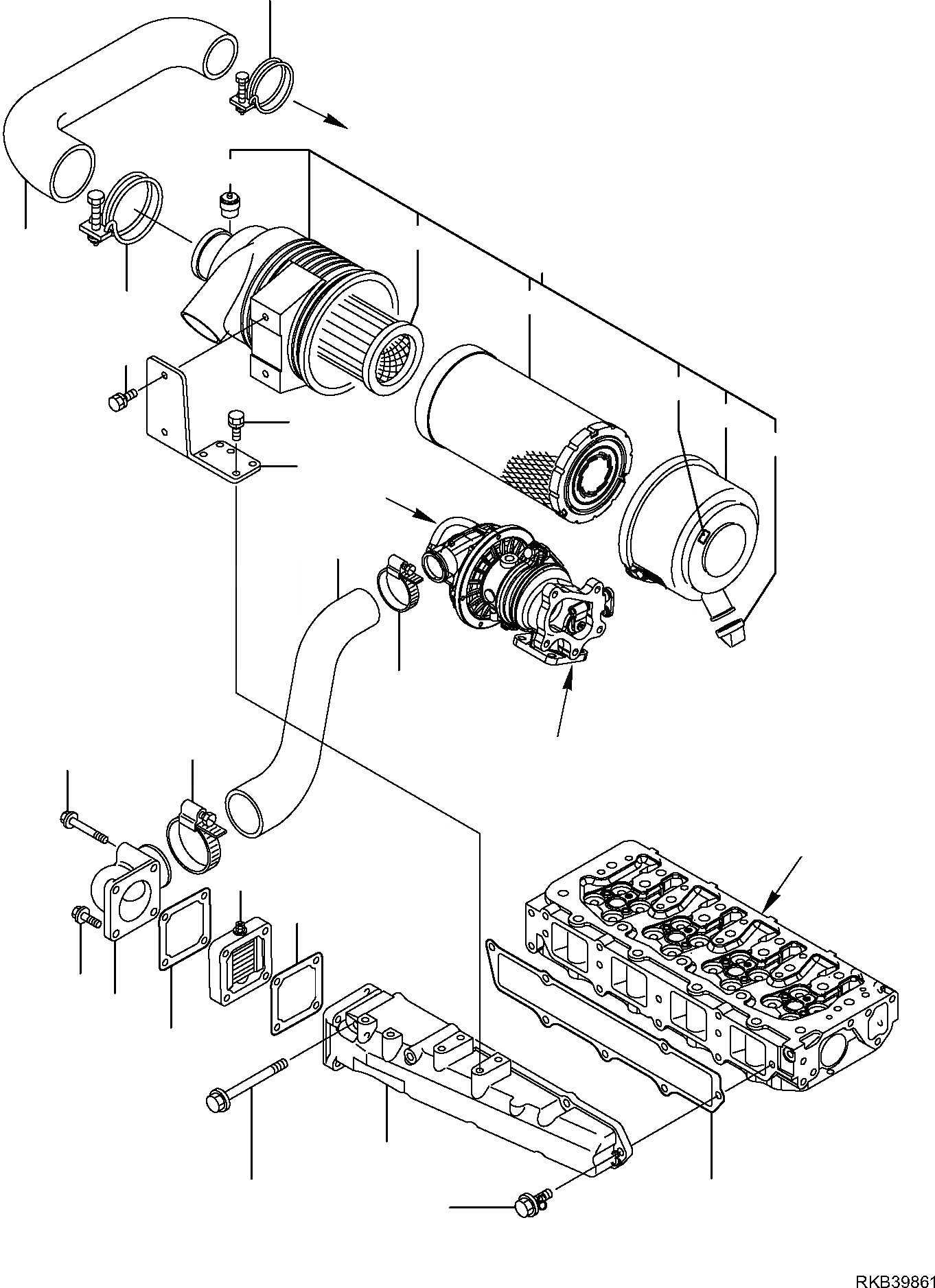 RKB39861