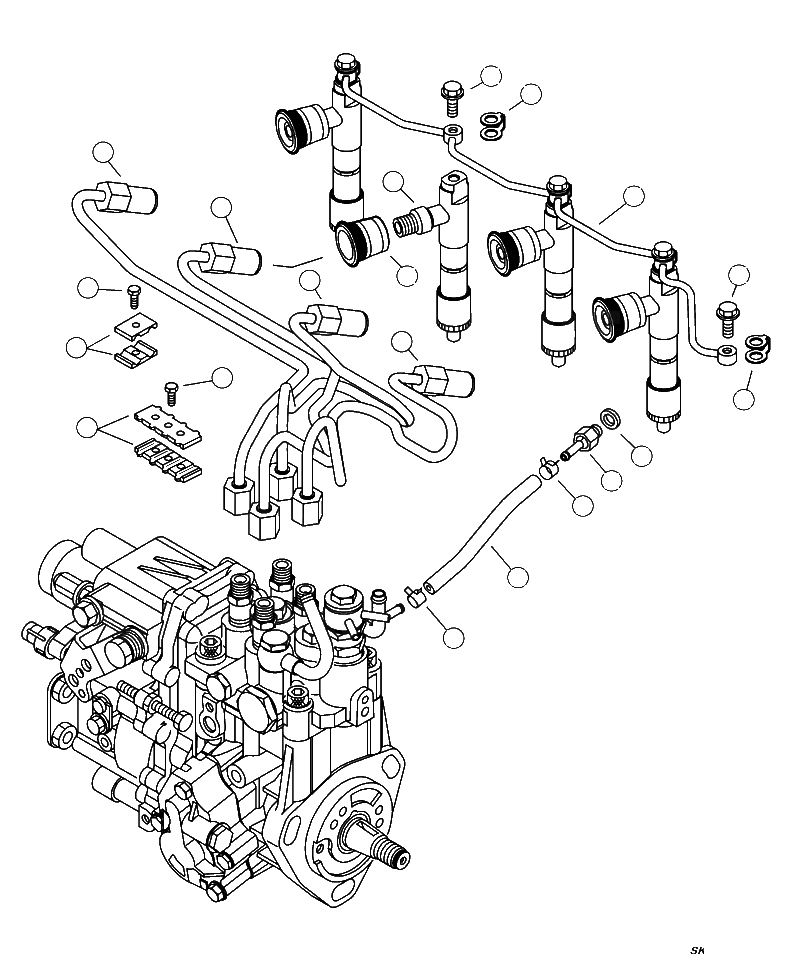 SK