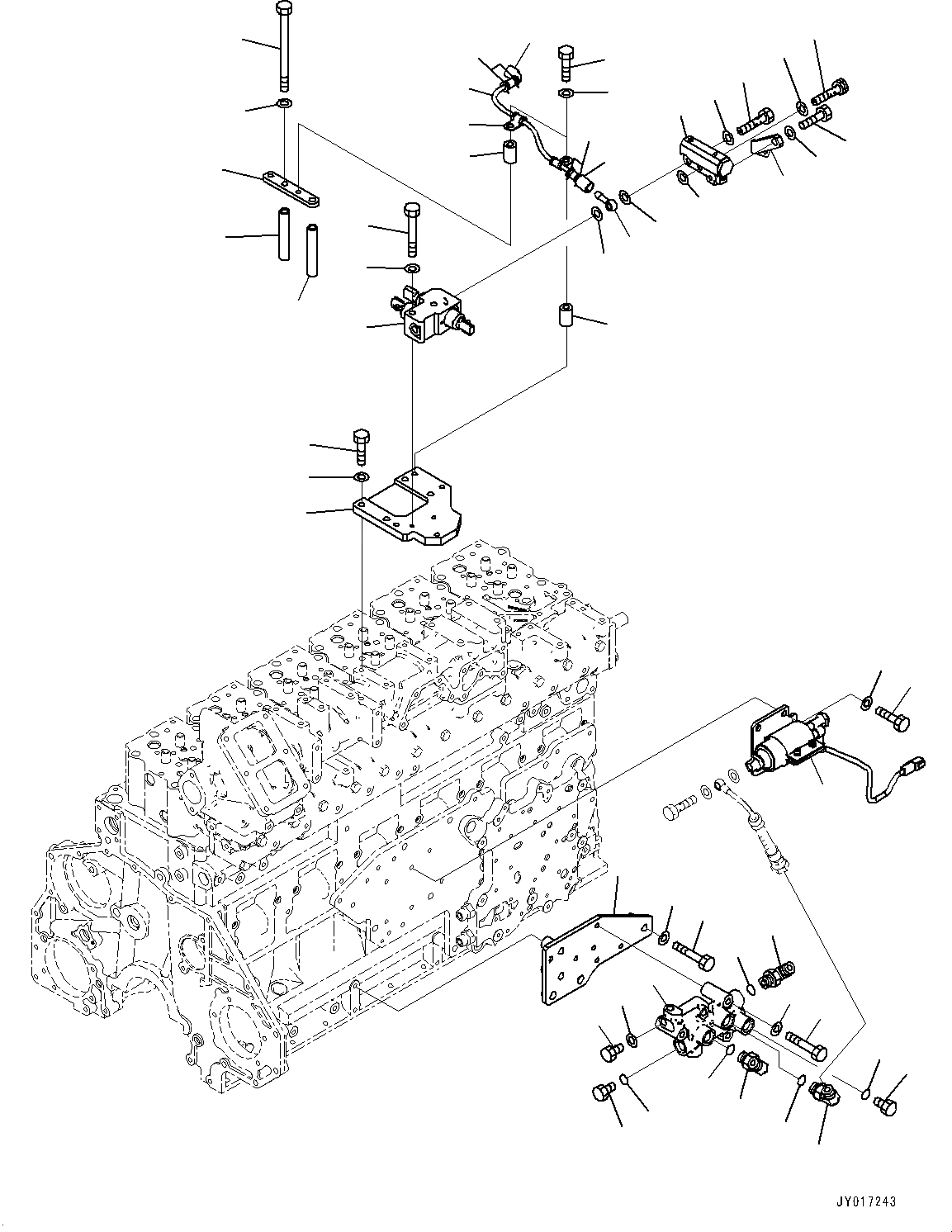 JY017243