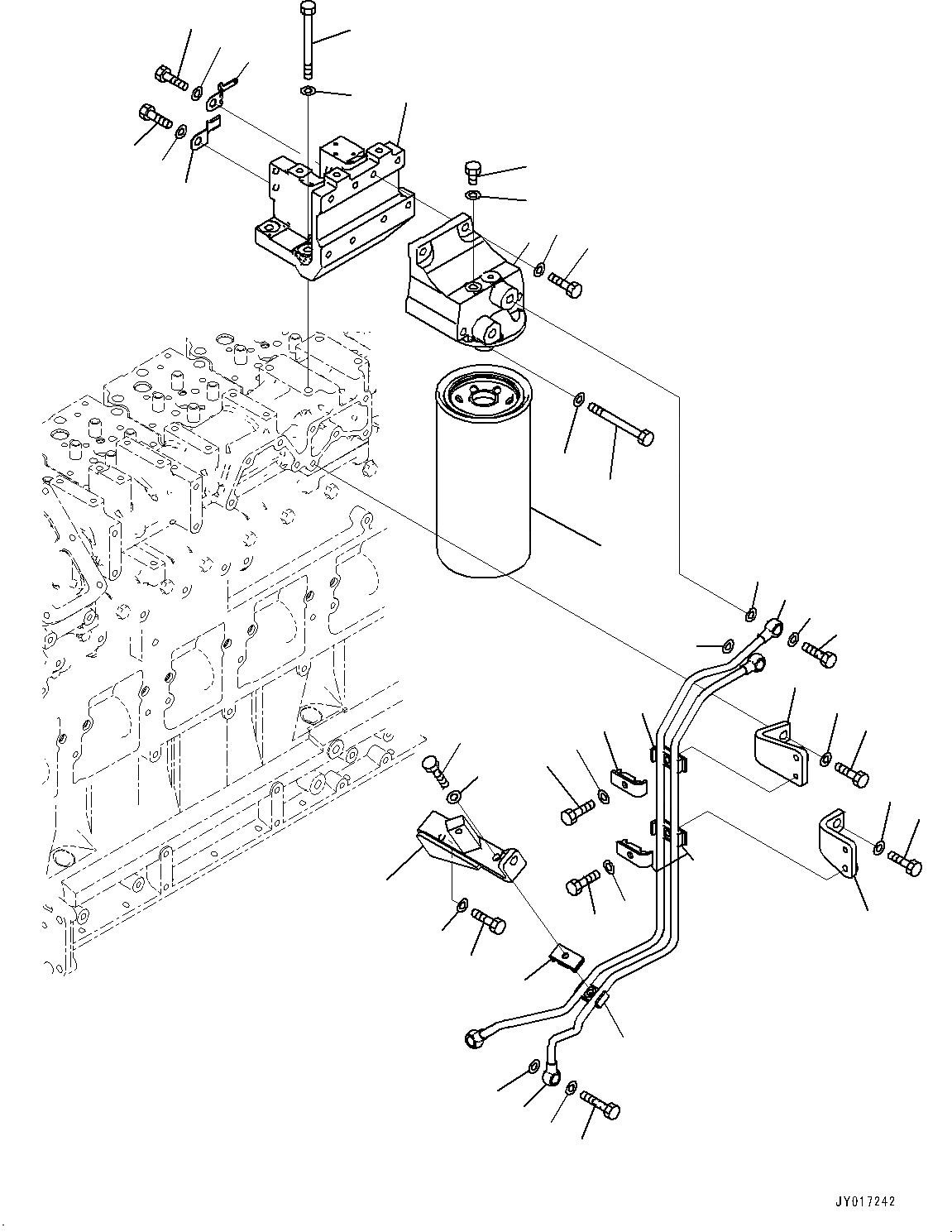 JY017242