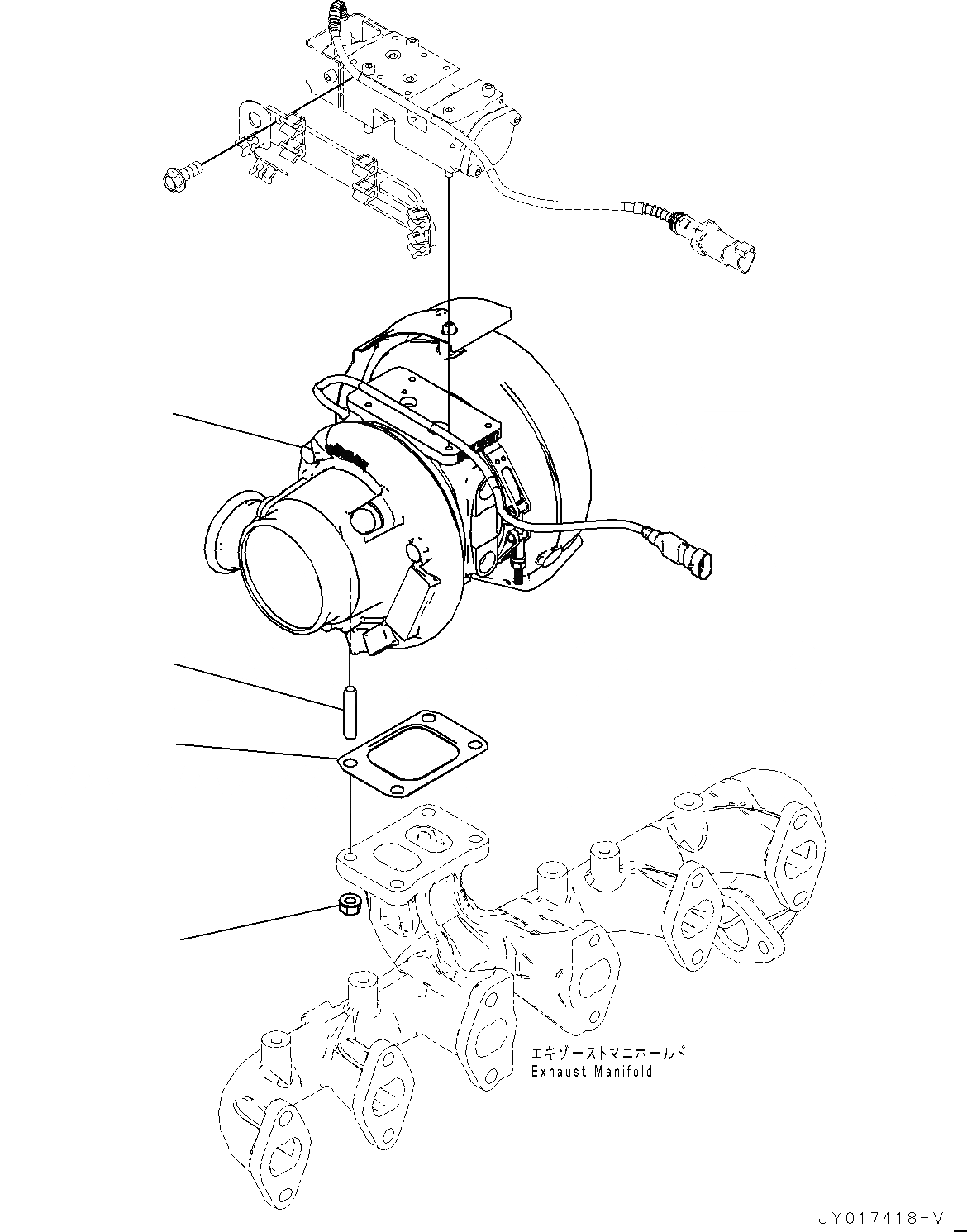 エキゾーストマニホールド
Exhaust Manifold

JY017418-V