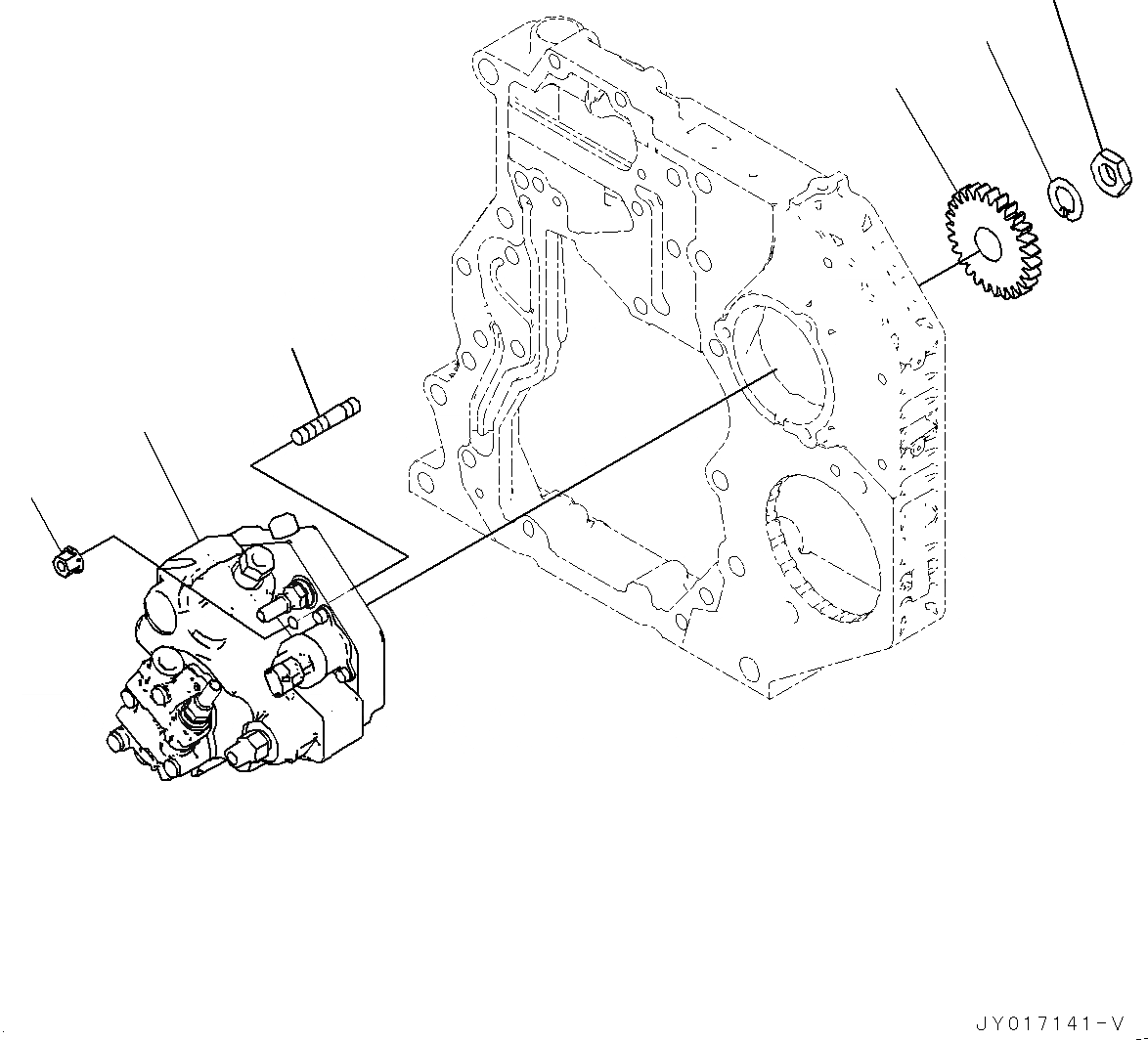 JY017141-V