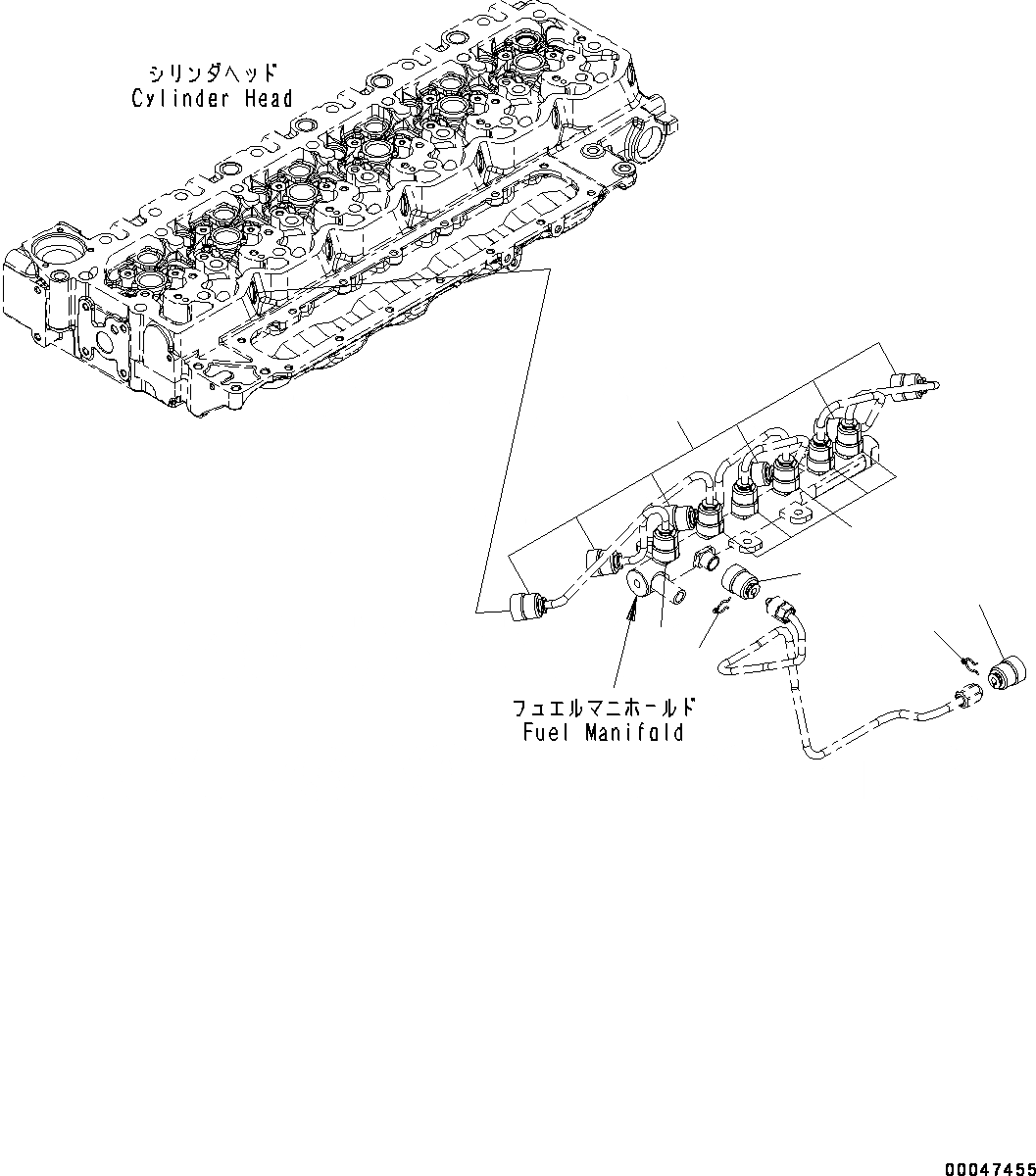 シリンダヘッド
Cylinder Head

フュエルマニホールド
Fuel Manifold

00047455