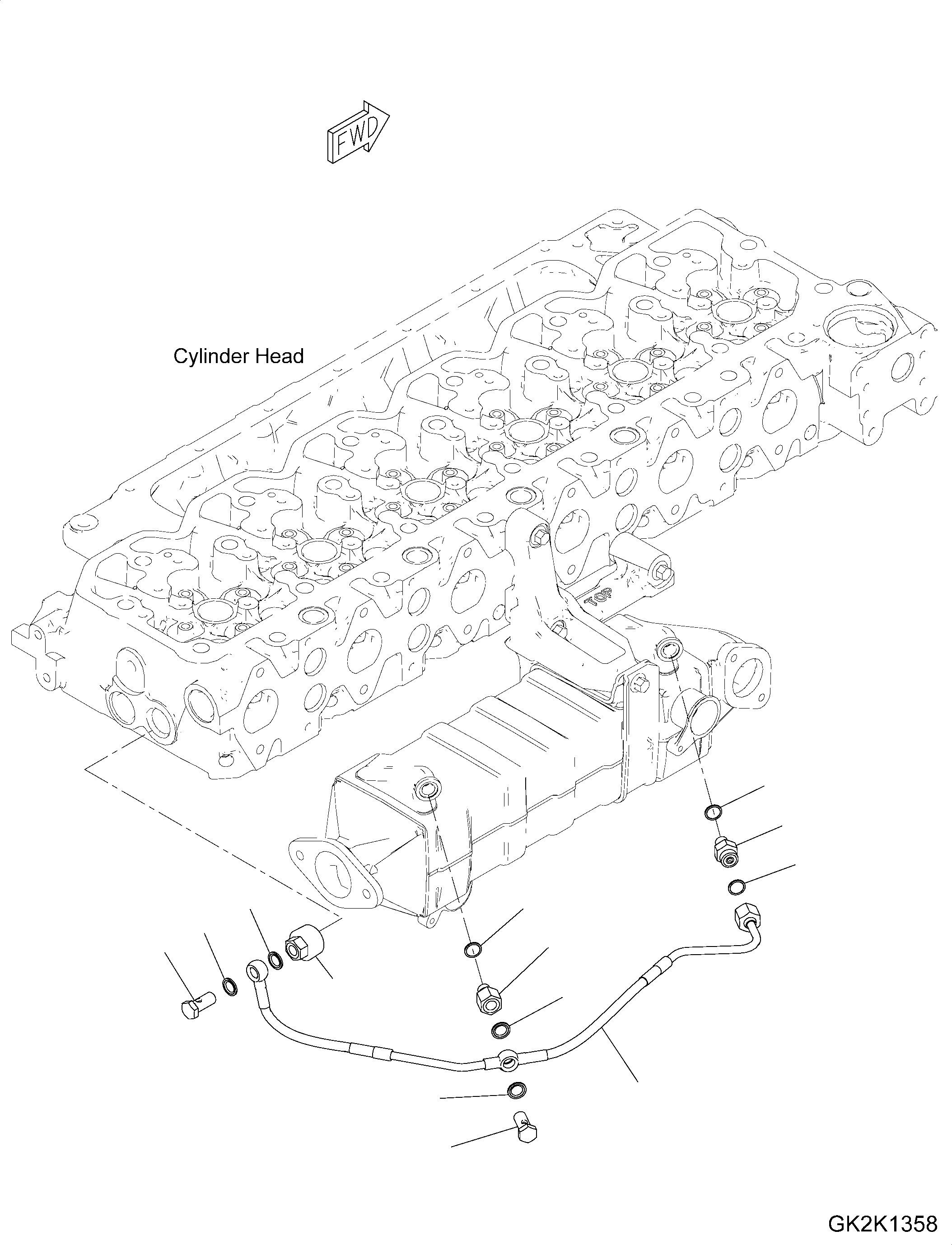 FWD

Cylinder Head

TOP

GK2K1358