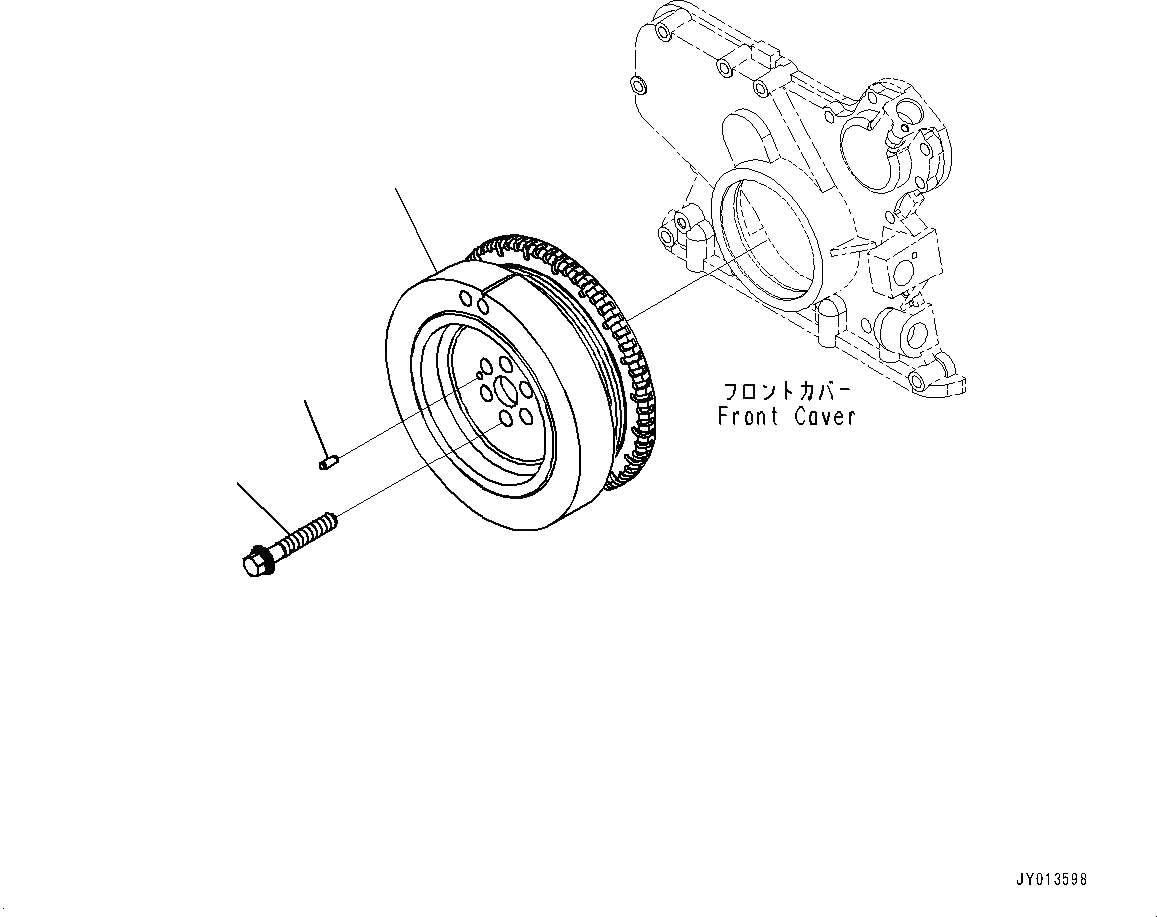 フロントカバー
Front Caver

JY013598