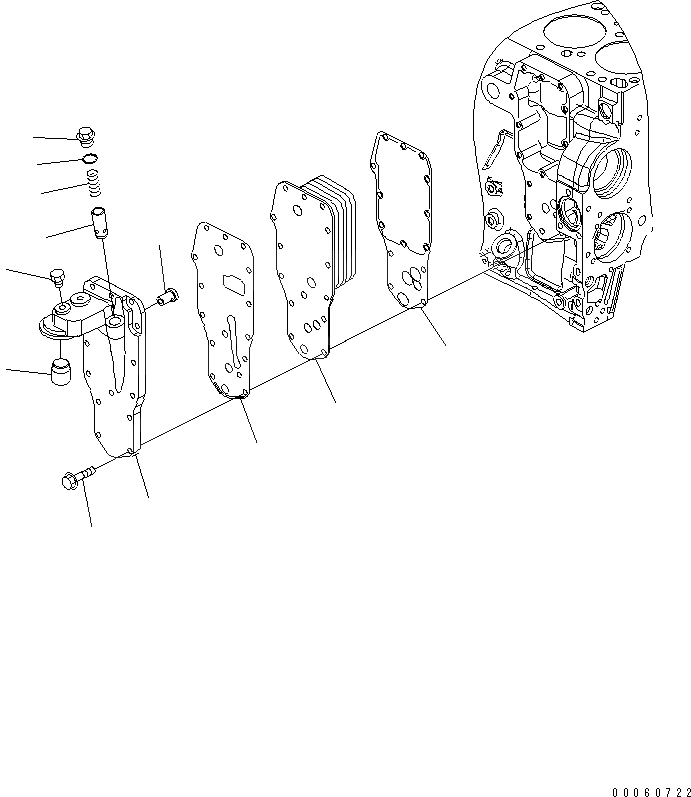 00060722