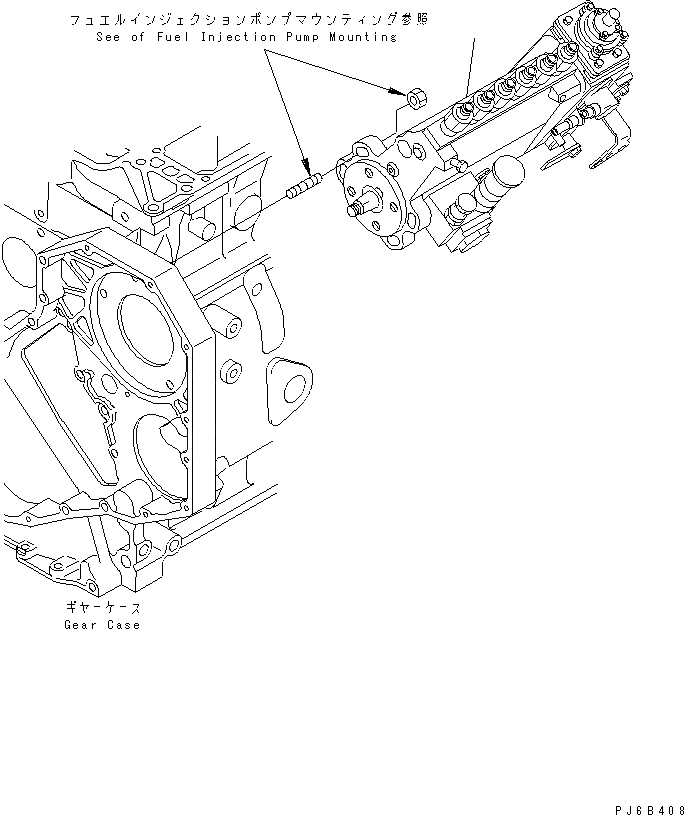 フュエルインジェクションポンプマウンティング参照
See of Fuel Injection Pump Mounting

ギヤーケース
Gear Case

PJ6B408