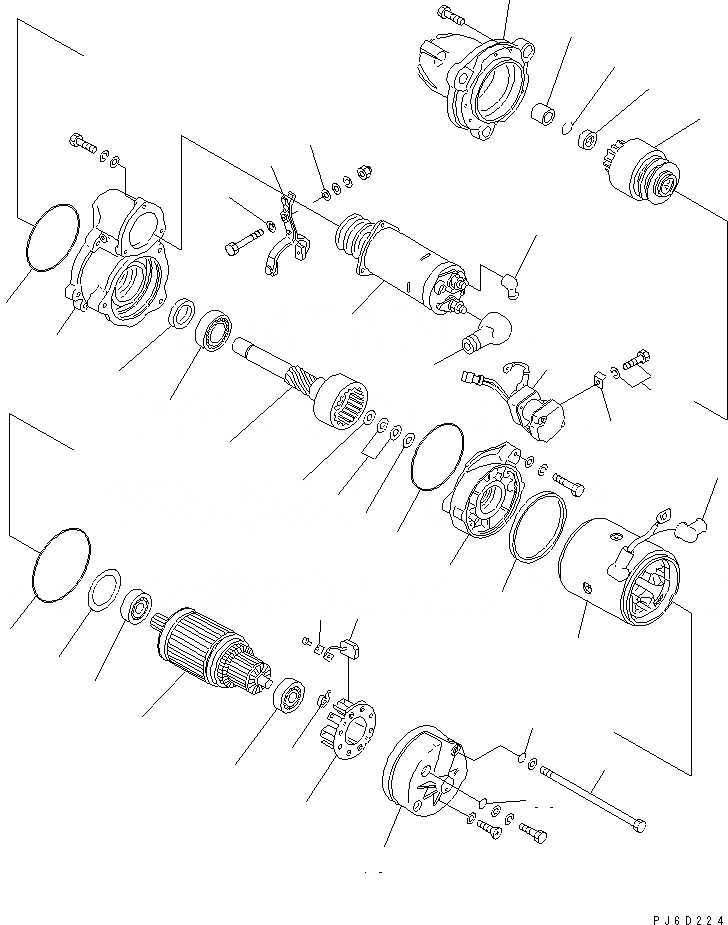 PJ6D224