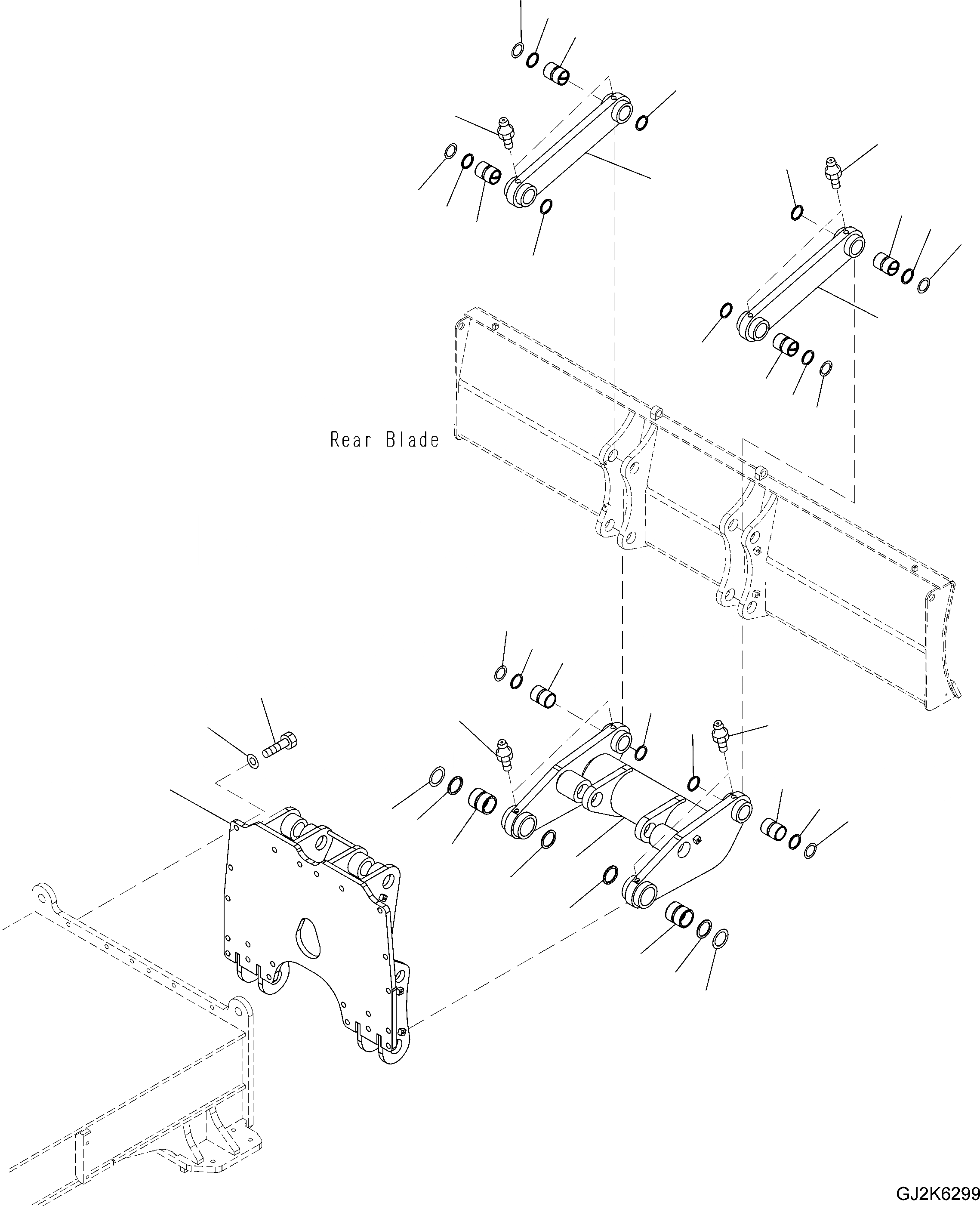 Rear Blade

GJ2K6299