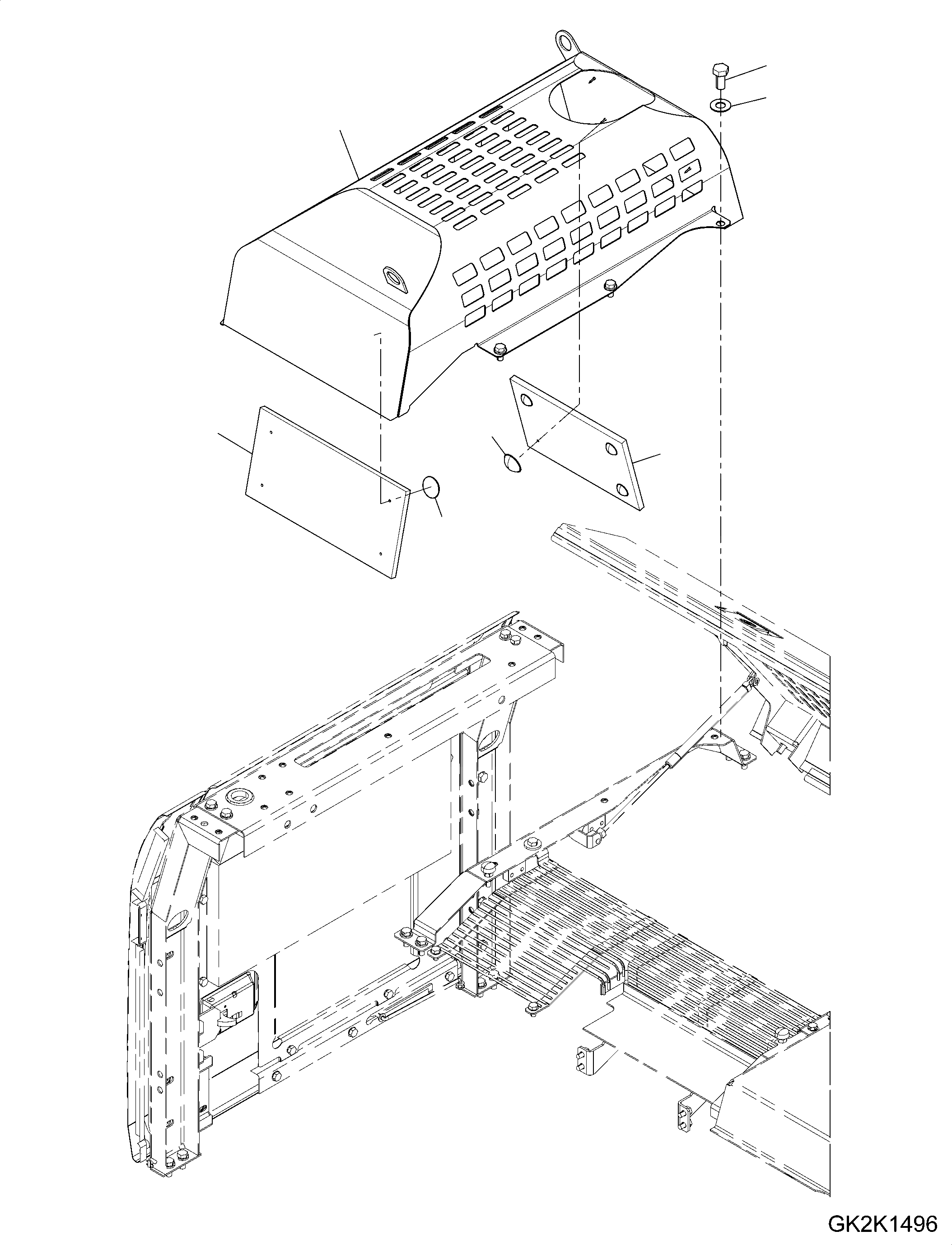 GK2K1496