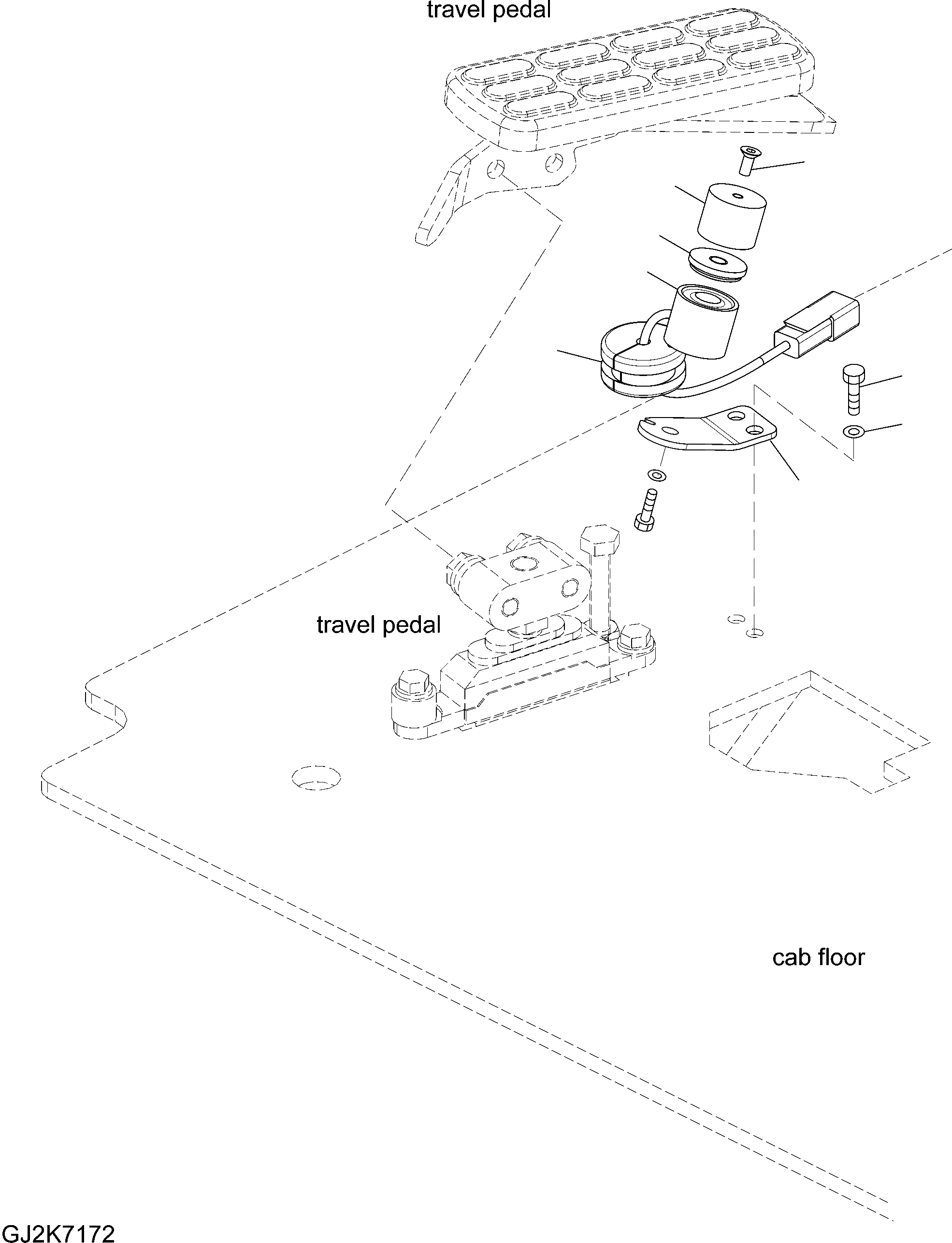 travel pedal

travel pedal

cab floor

GJ2K7172