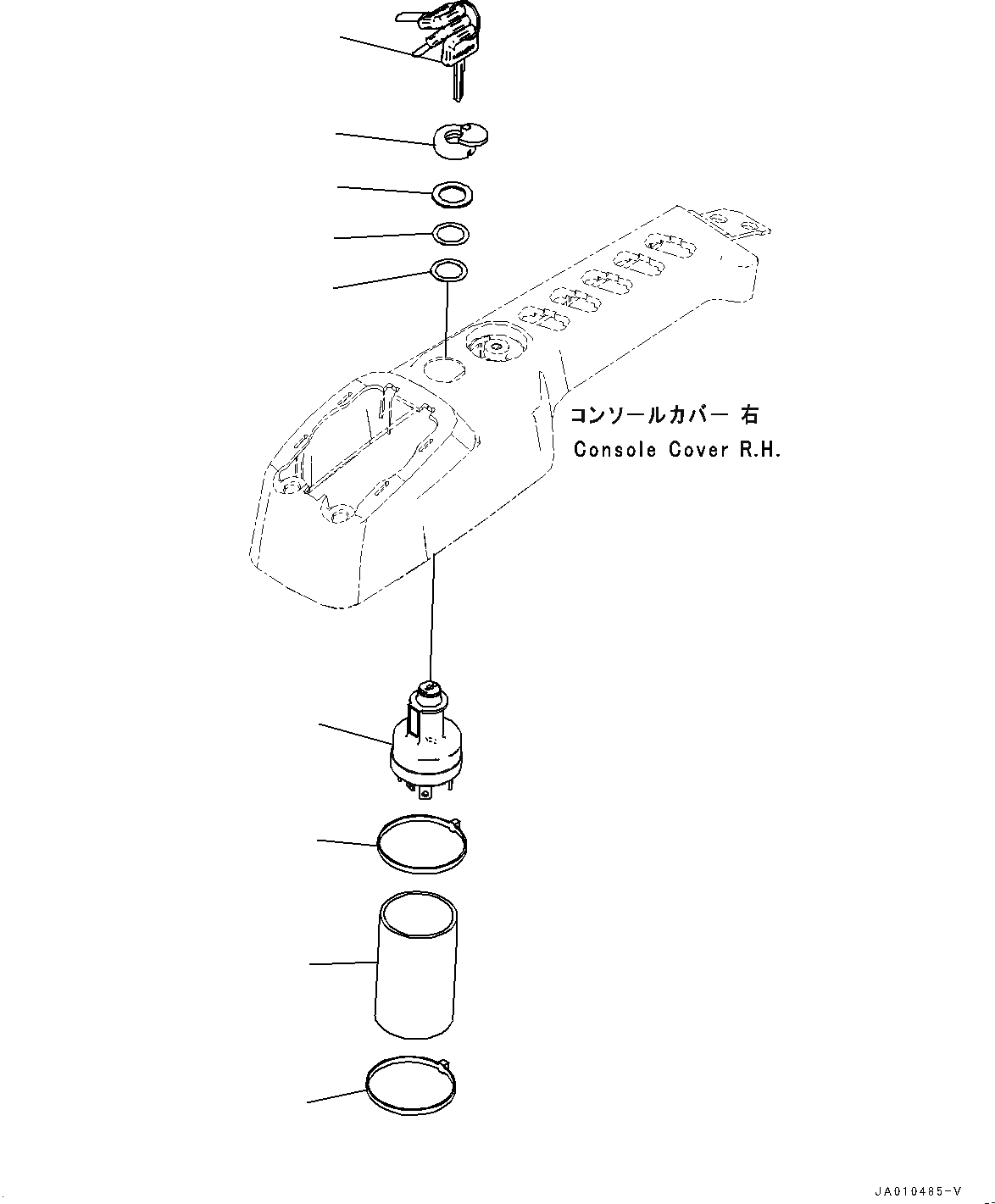 コンソールカバー 右
Console Cover R.H.

JA010485-V