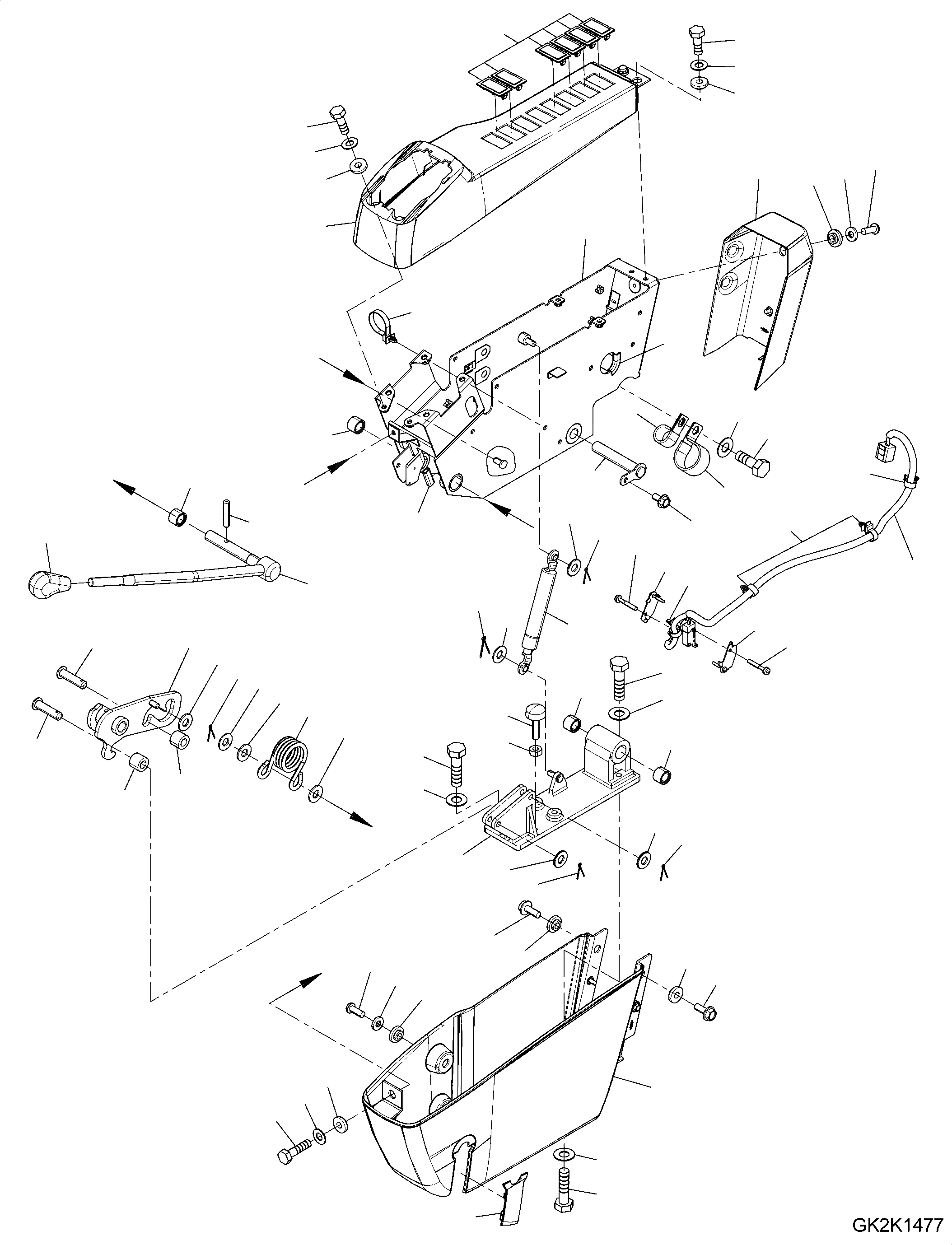 GK2K1477