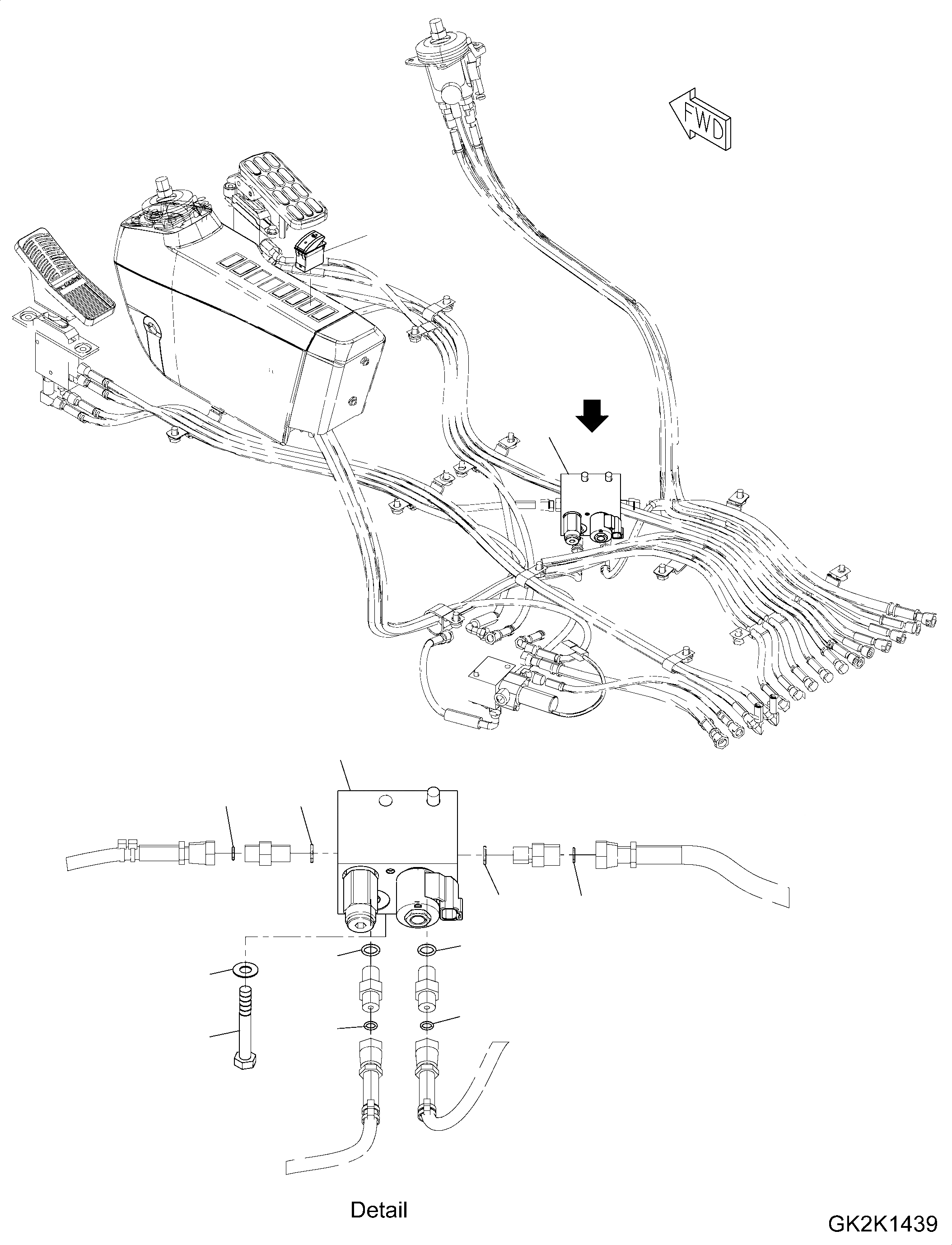 FWD

Detail

GK2K1439