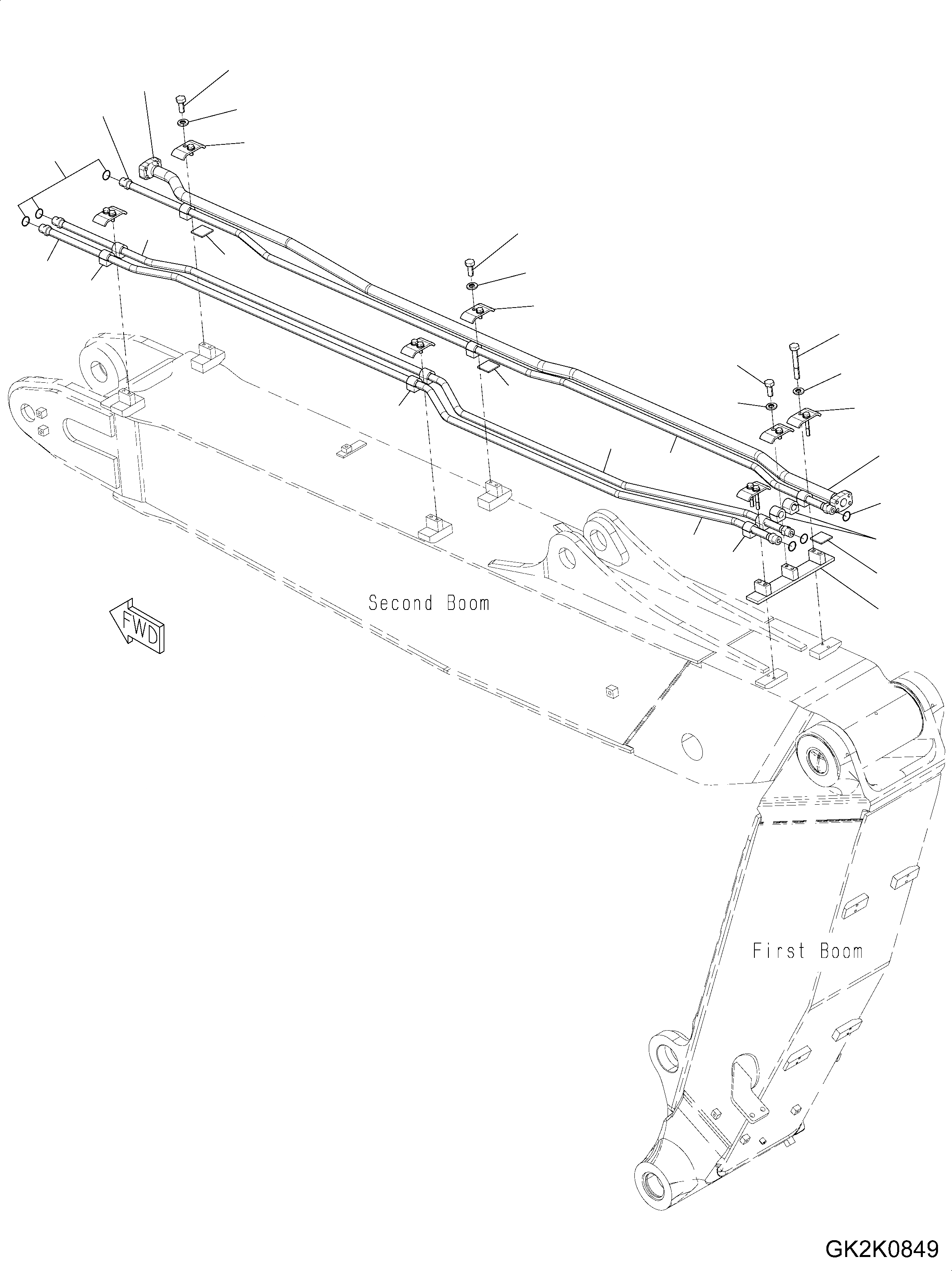 Second Boom

FWD

First Boom

GK2K0849