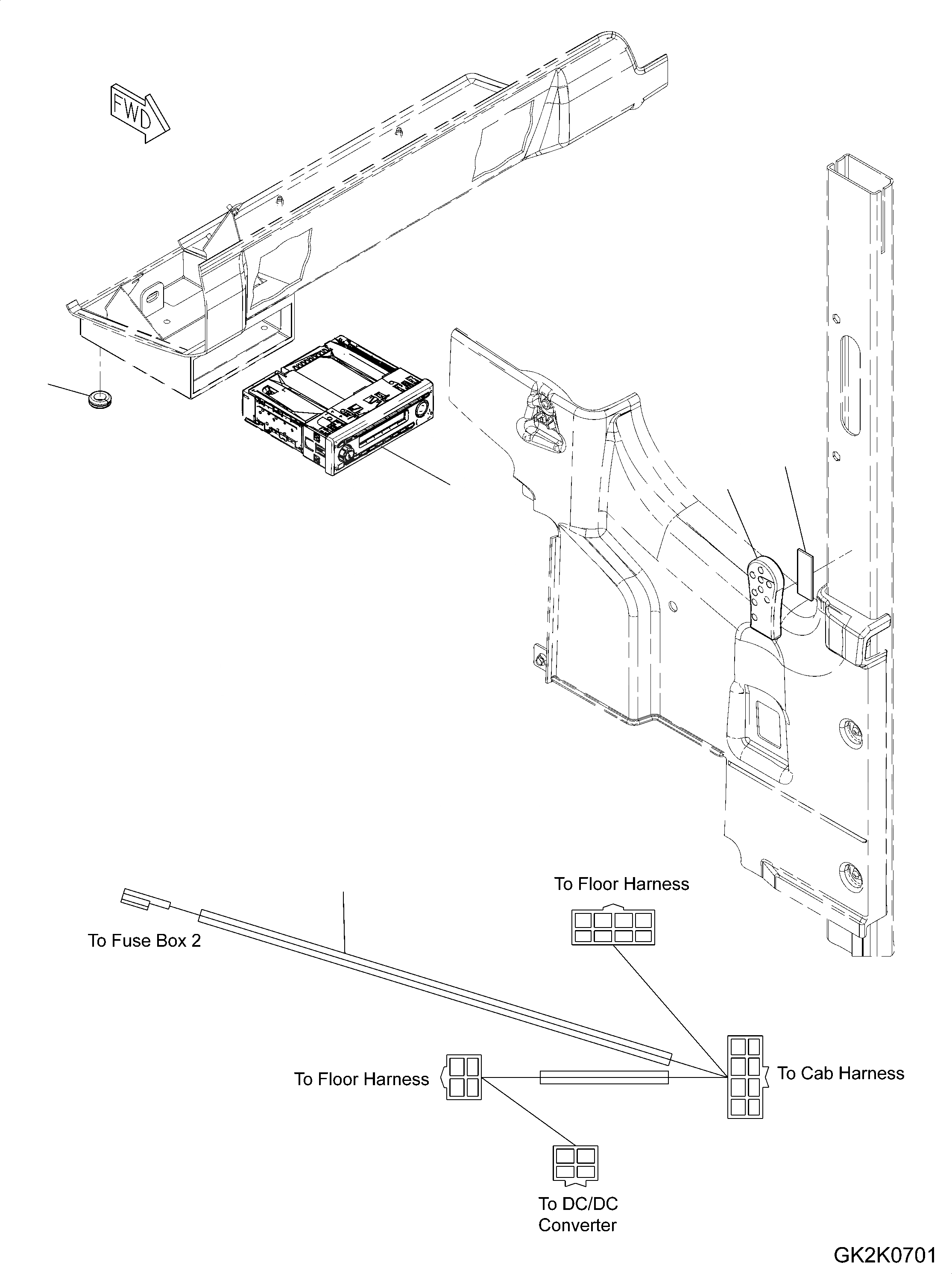 FWD

To Floor Harness

To Fuse Box 2

To Floor Harness

To Cab Harness

To DC/DC Converter

GK2K0701