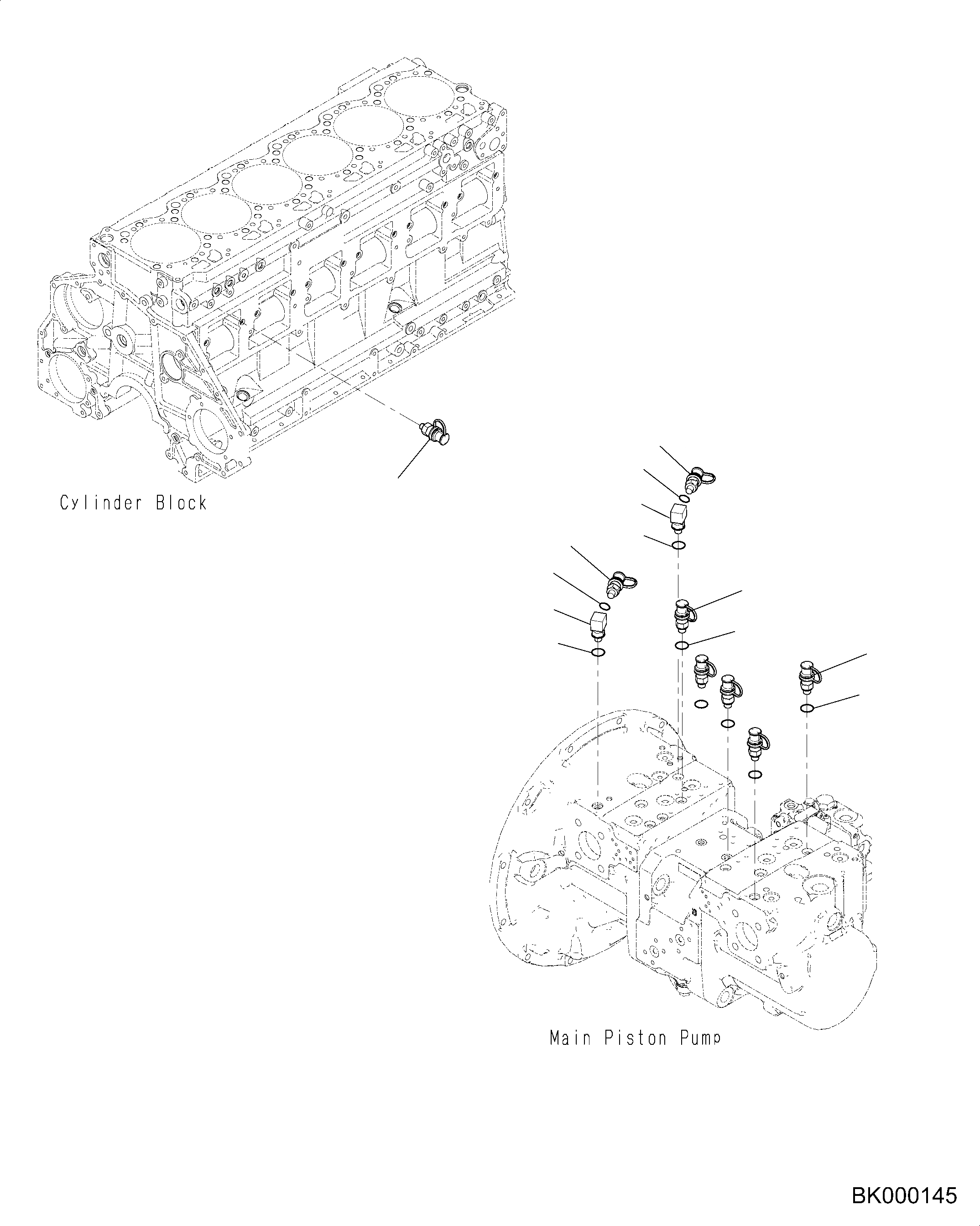 Cylinder Block

Main Piston Pump

BK000145