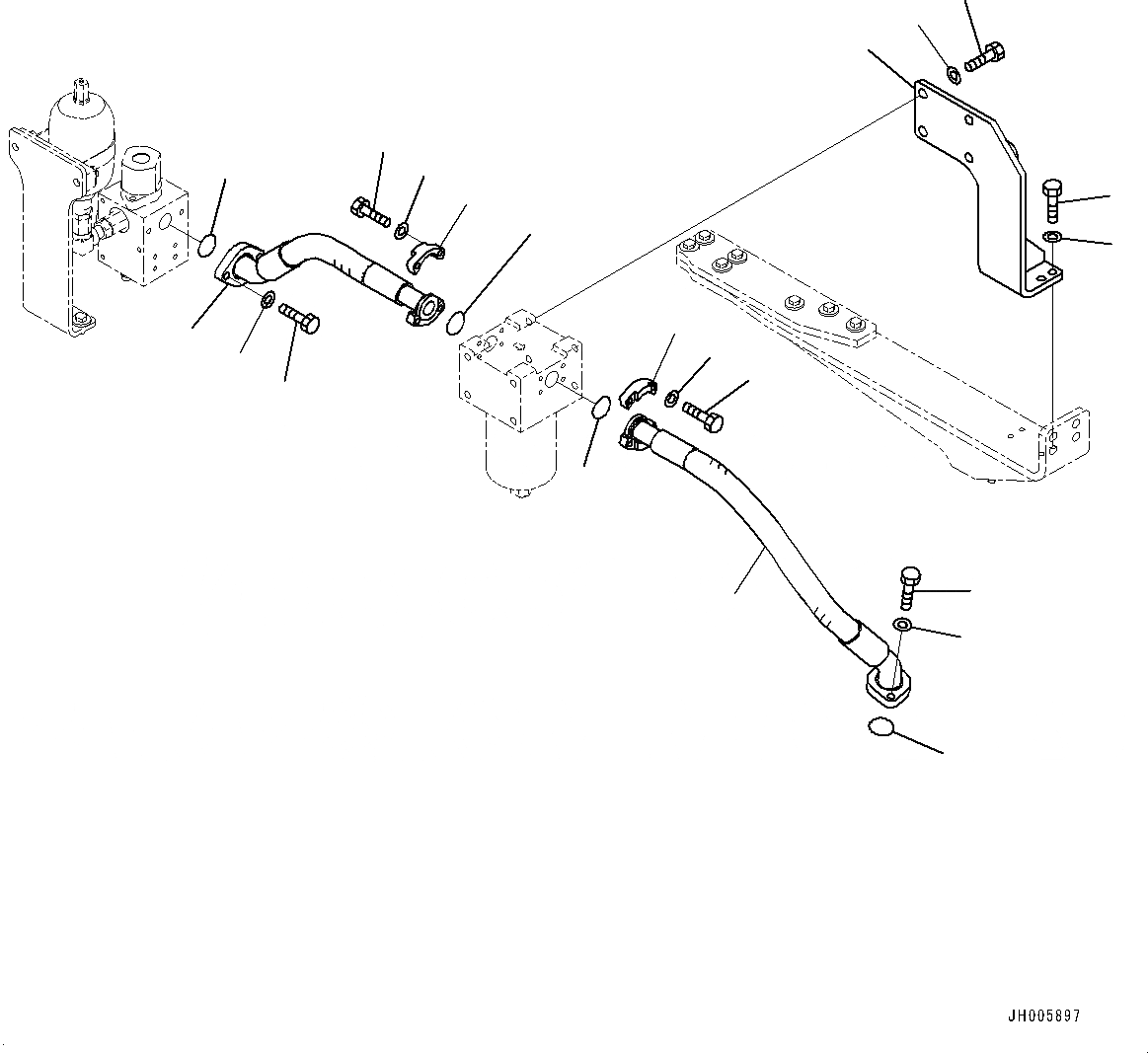 JH005897