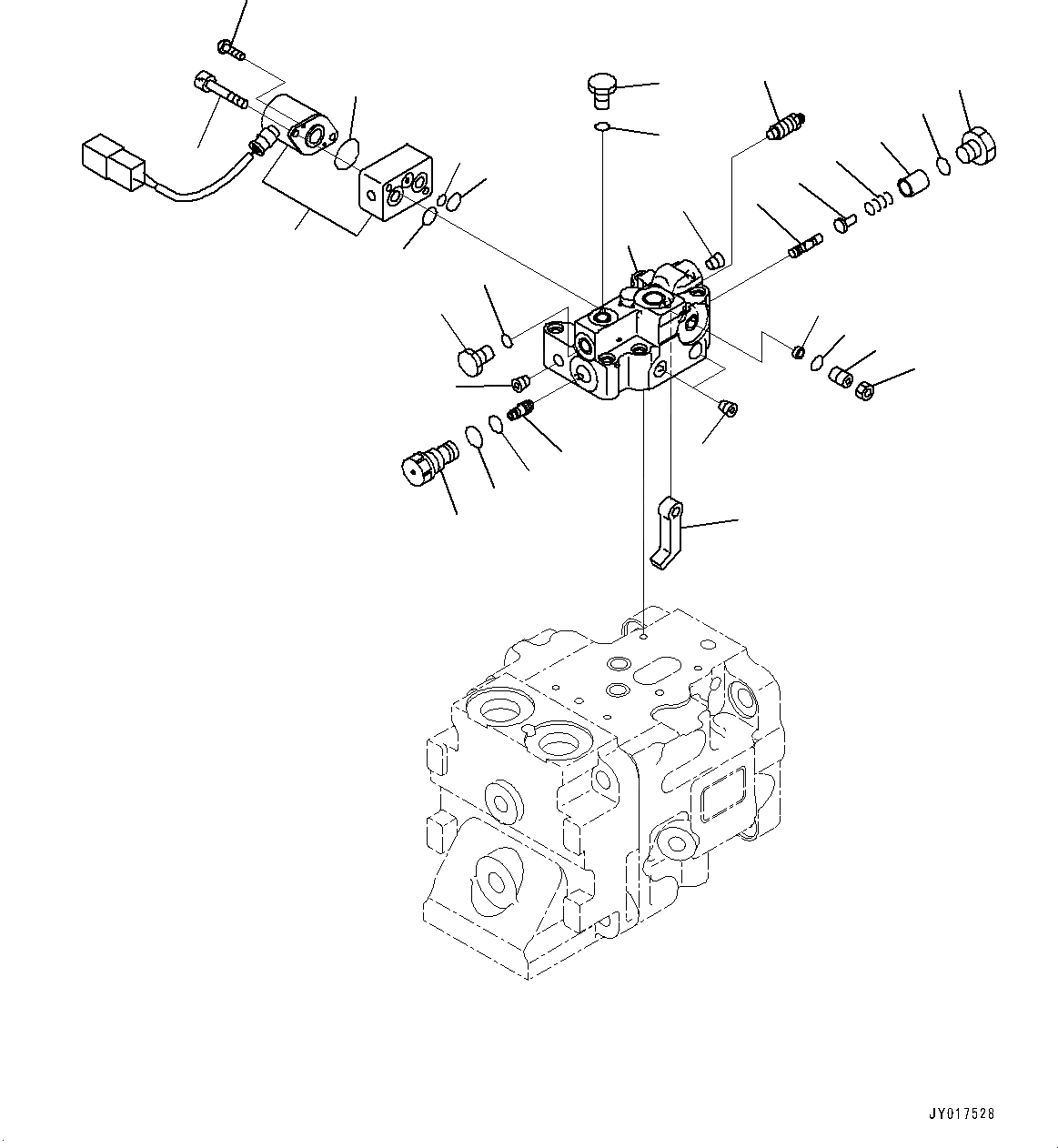 JY017528