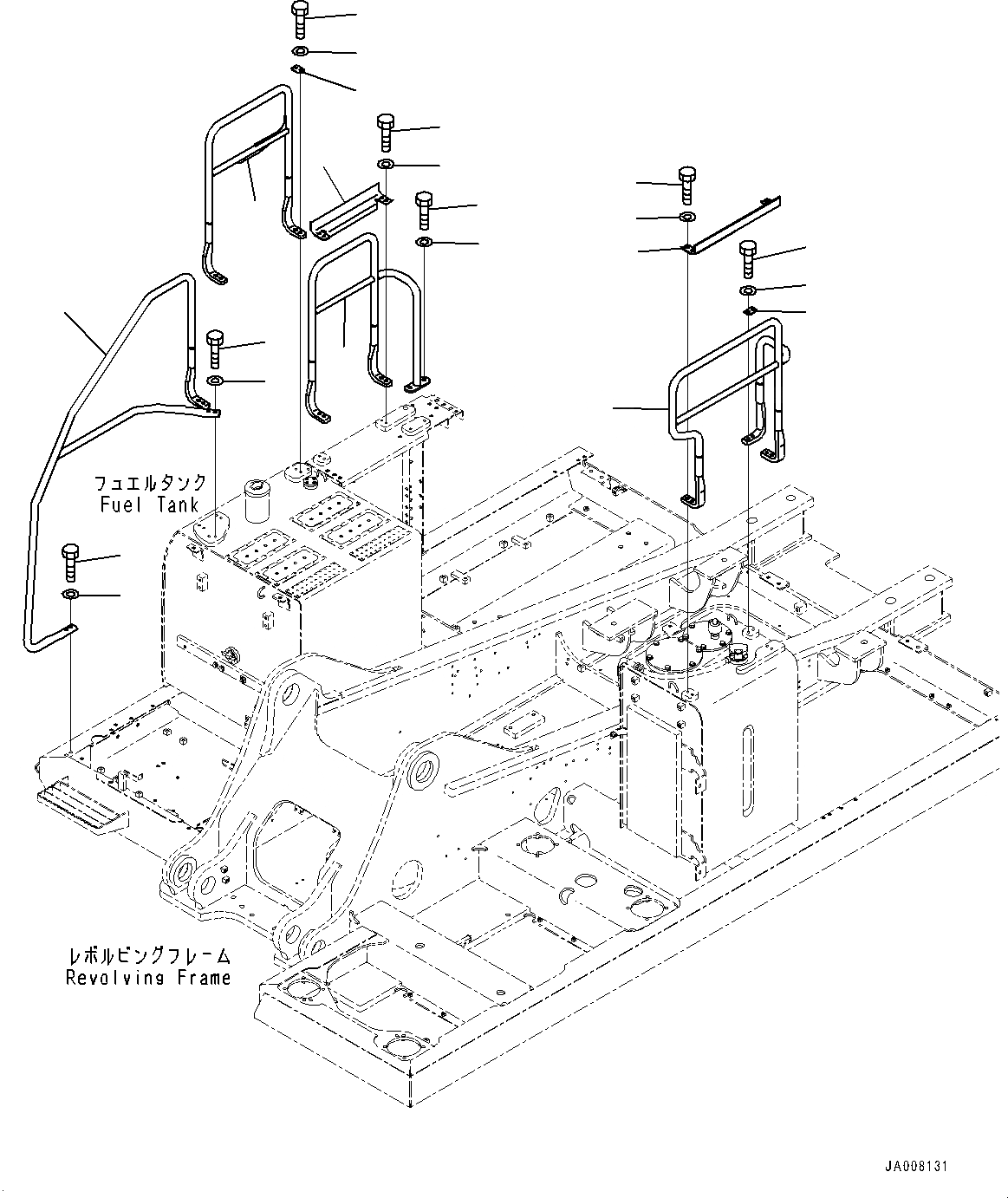 フュエルタンク
Fuel Tank

レボルビングフレーム
Revolving Frame

JA008131