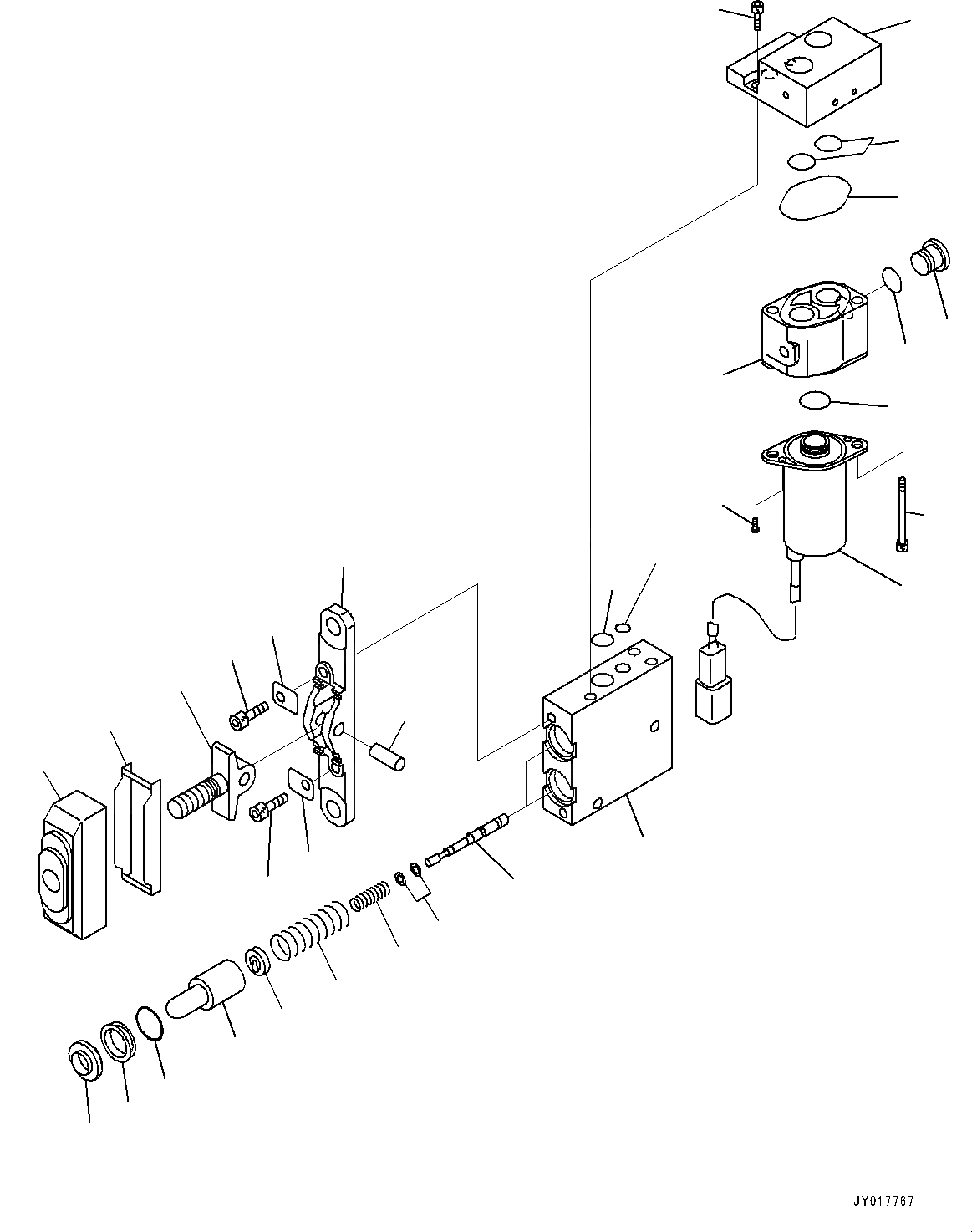 JY017767