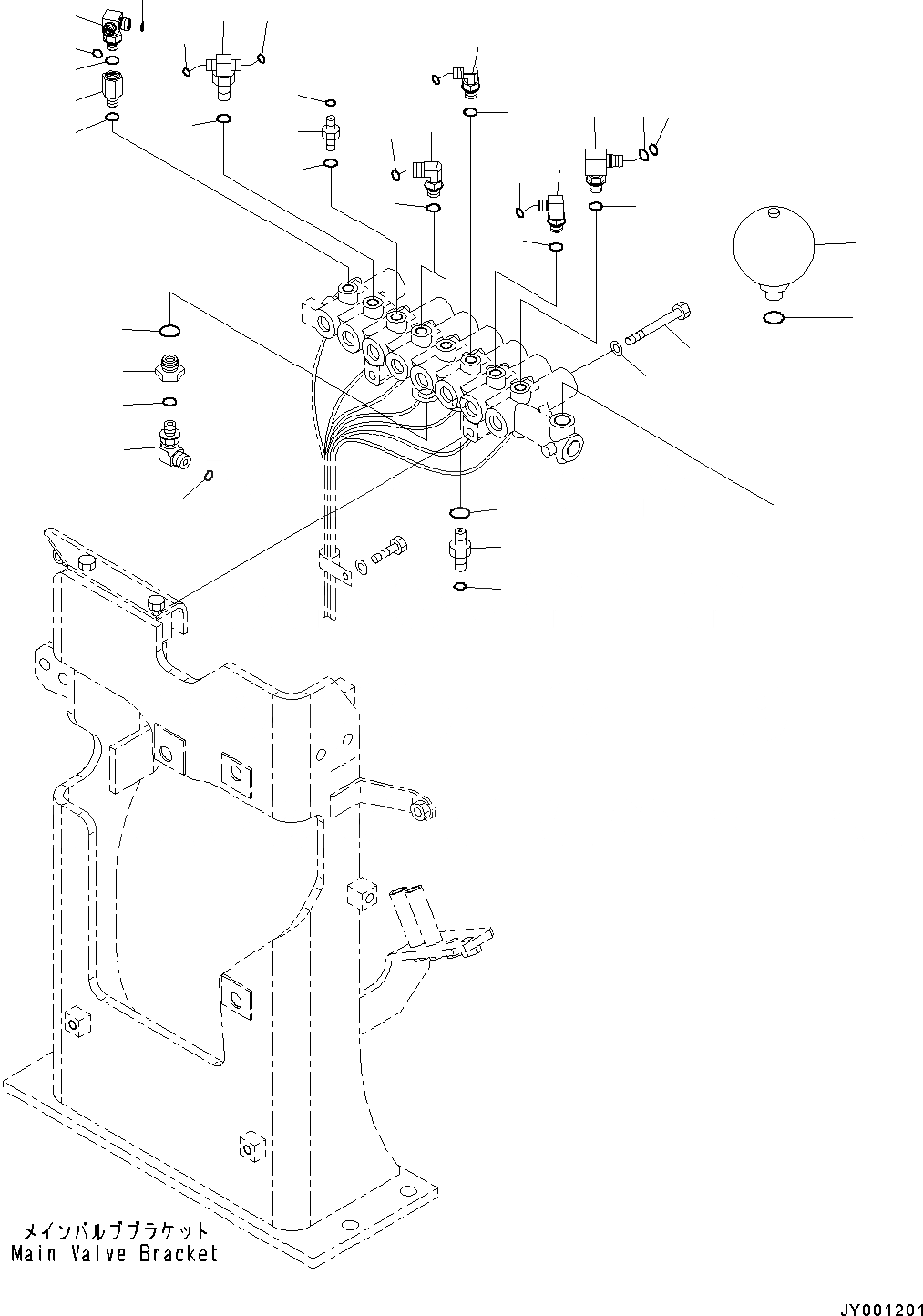 メインバルブブラケット
Main Valve Bracket

JY001201