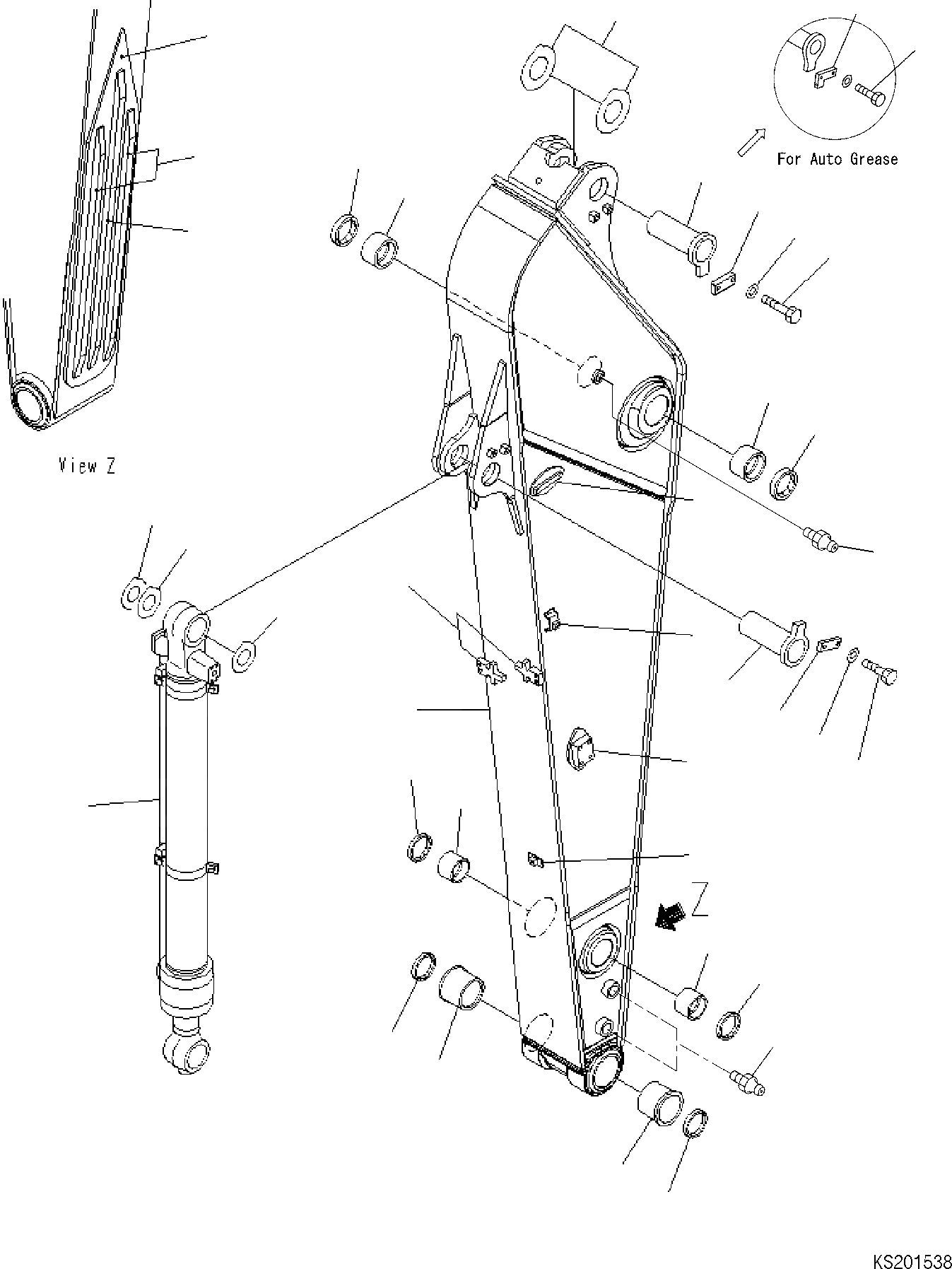 For Auto Grease

View Z

Z

KS201538