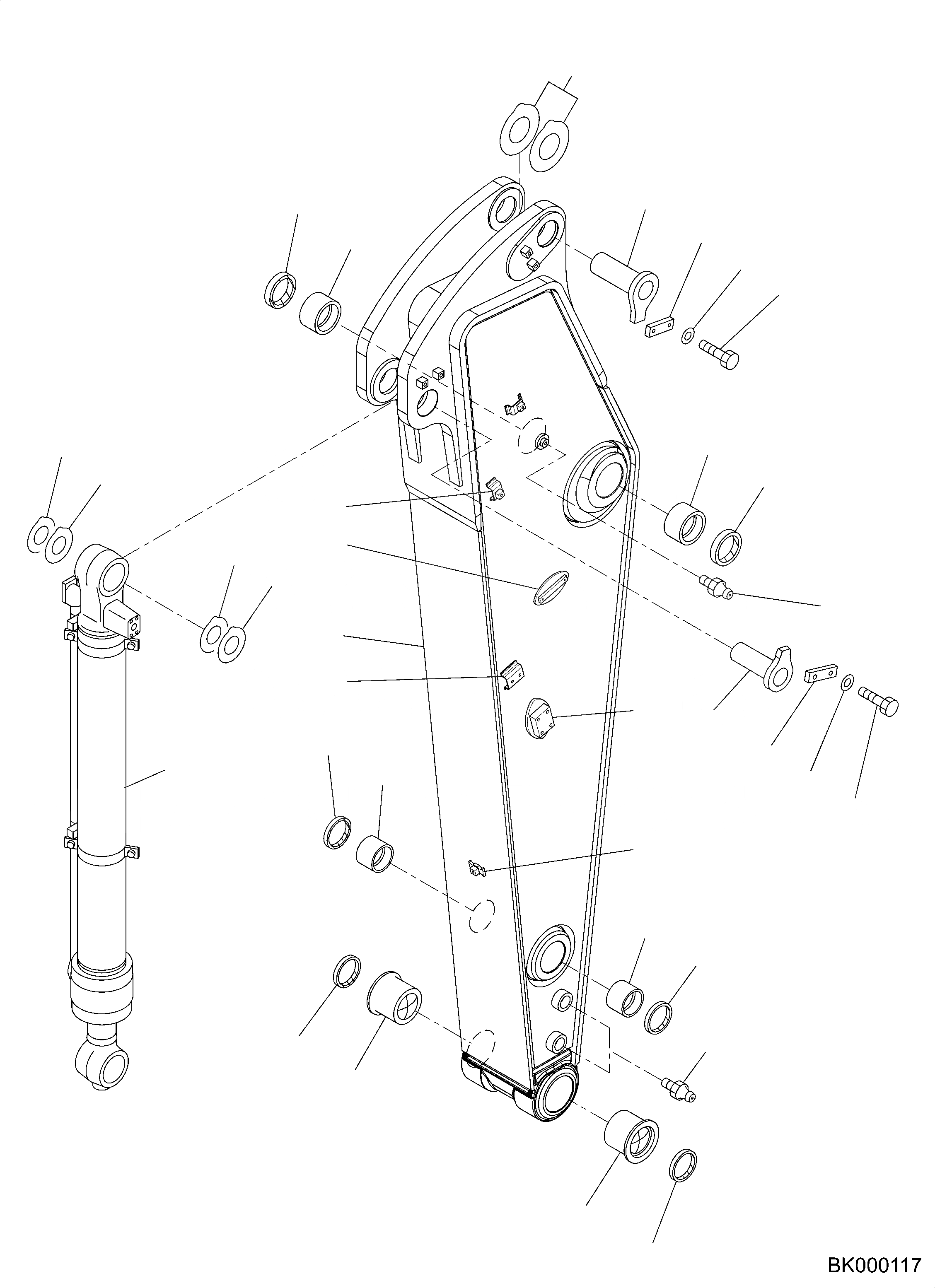 BK000117